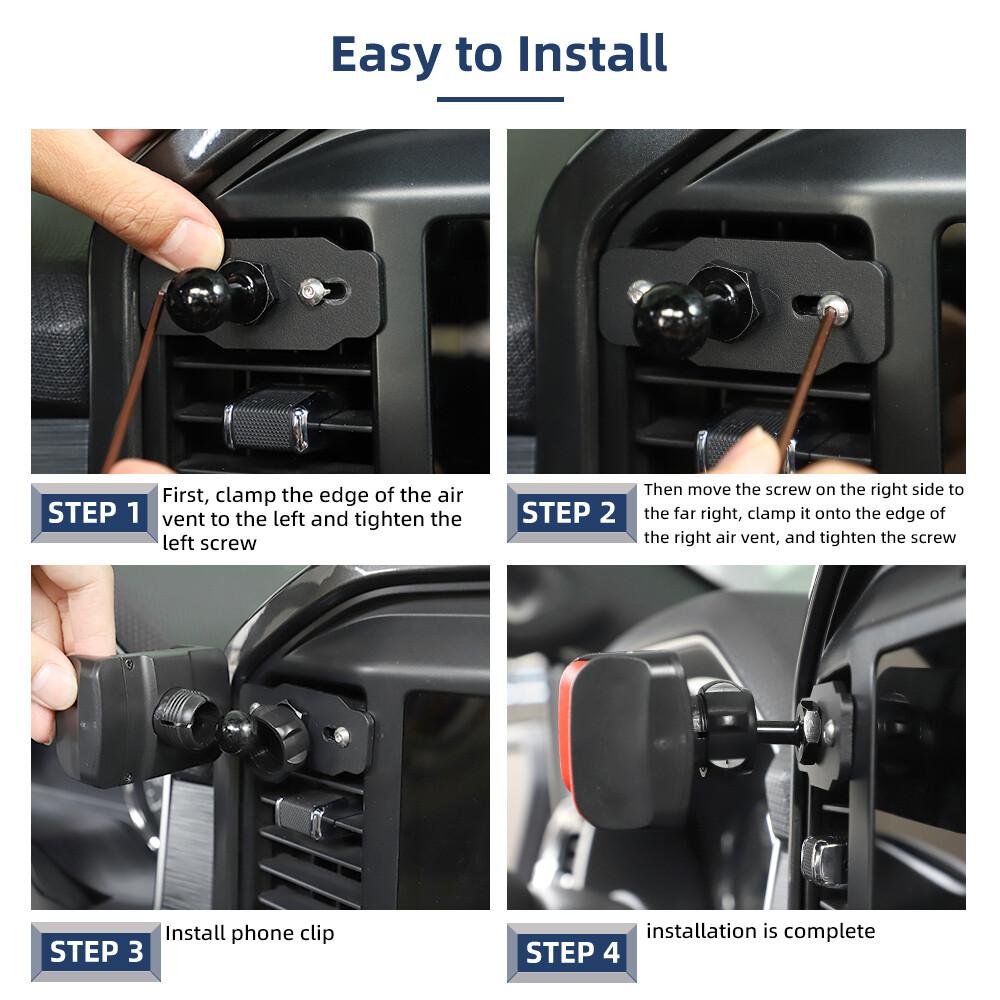 Easy to Install

STEP 1 First, clamp the edge of the air vent to the left and tighten the left screw

STEP 2 Then move the screw on the right side to the far right, clamp it onto the edge of the right air vent, and tighten the screw

STEP 3 Install phone clip

STEP 4 installation is complete