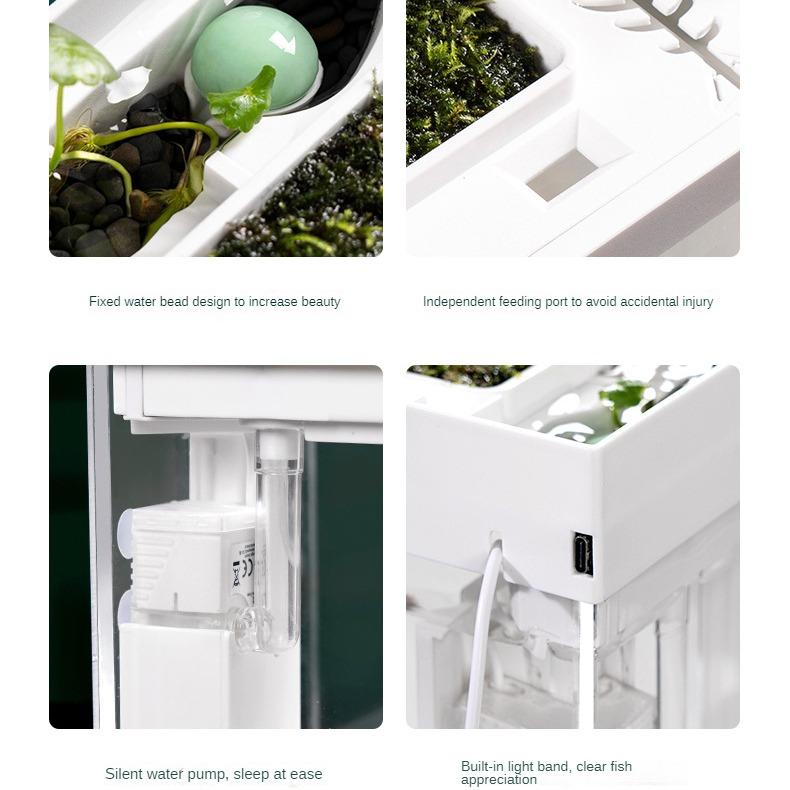 Fixed water bead design to increase beauty

Independent feeding port to avoid accidental injury

Silent water pump, sleep at ease

Built-in light band, clear fish appreciation