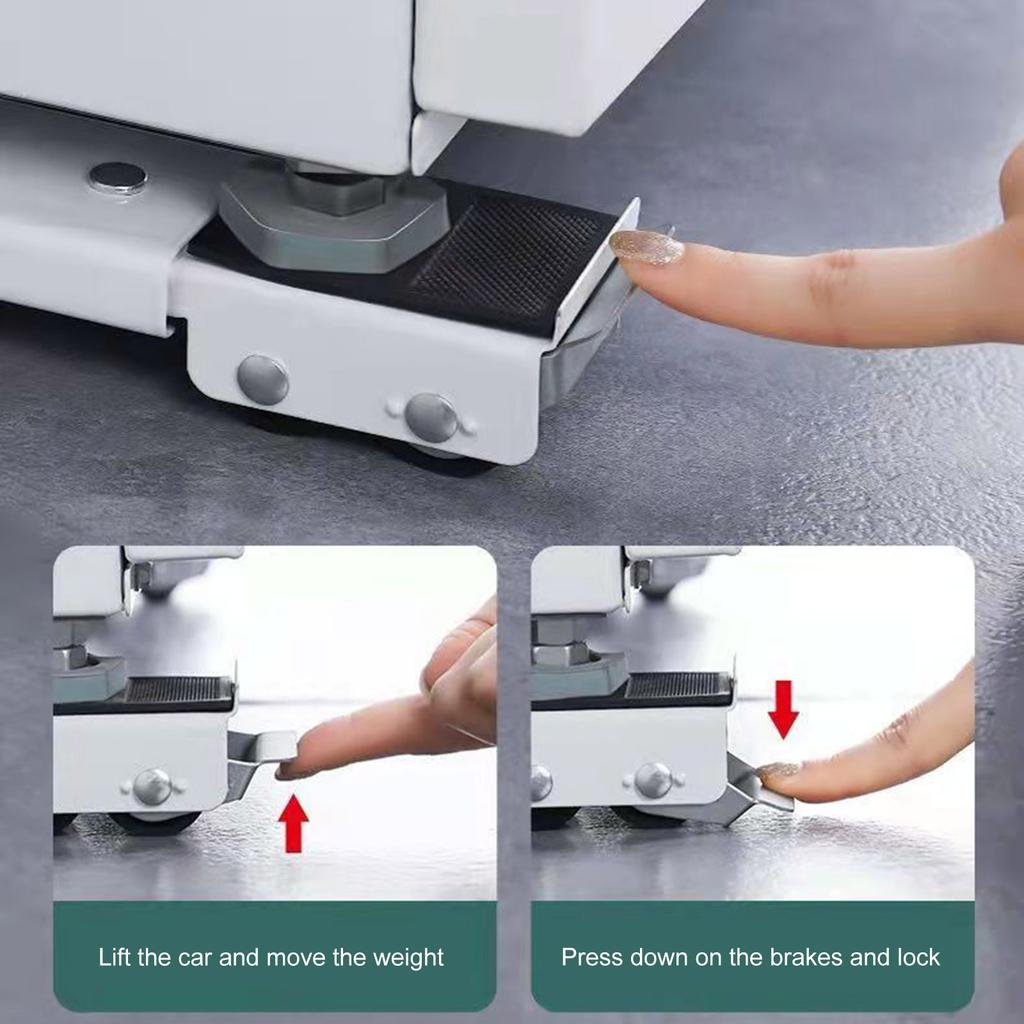 Lift the car and move the weight

Press down on the brakes and lock