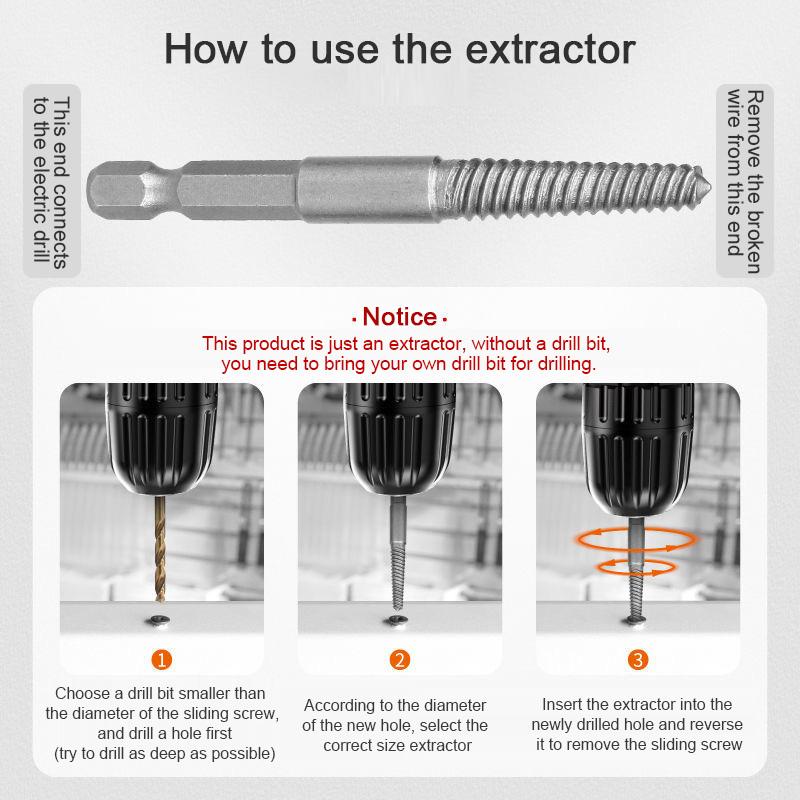 How to use the extractor

This end connects to the electric drill

Remove the broken wire from this end

· Notice ·

This product is just an extractor, without a drill bit, you need to bring your own drill bit for drilling.

1

Choose a drill bit smaller than the diameter of the sliding screw, and drill a hole first (try to drill as deep as possible)

2

According to the diameter of the new hole, select the correct size extractor

3

Insert the extractor into the newly drilled hole and reverse it to remove the sliding screw