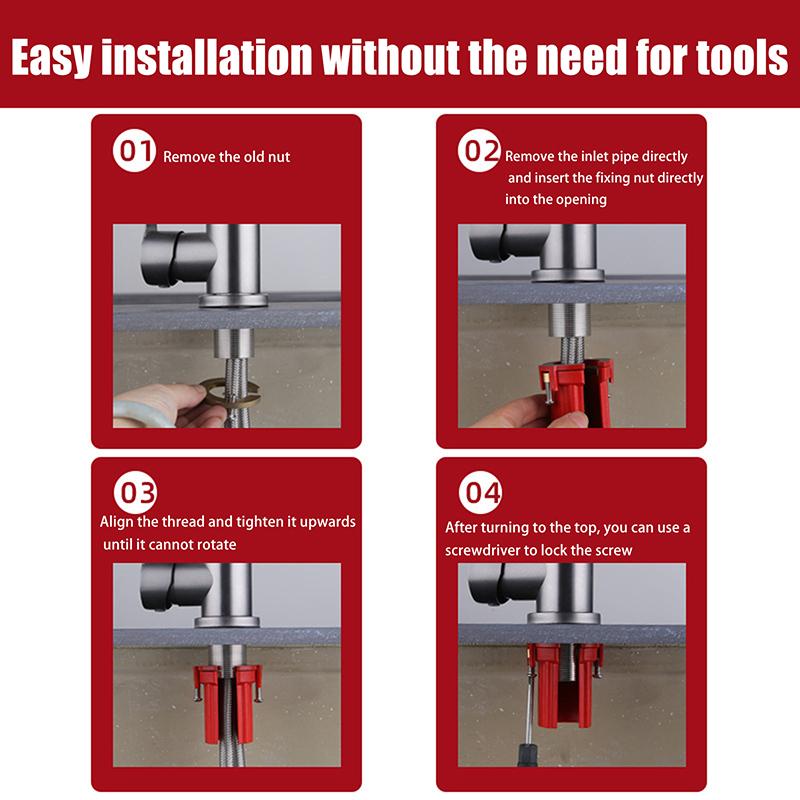 Easy installation without the need for tools

01 Remove the old nut

02 Remove the inlet pipe directly and insert the fixing nut directly into the opening

03 Align the thread and tighten it upwards until it cannot rotate

04 After turning to the top, you can use a screwdriver to lock the screw