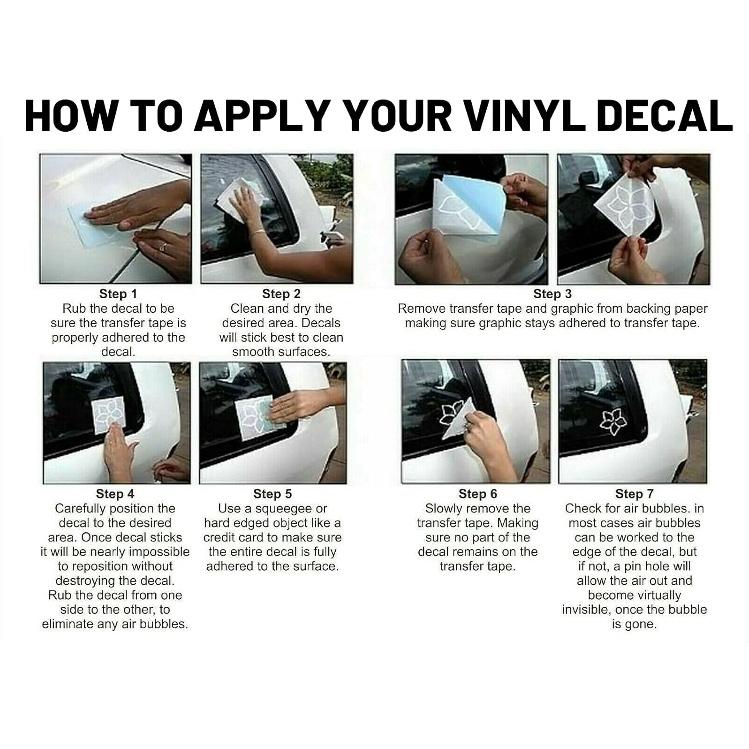 HOW TO APPLY YOUR VINYL DECAL

Step 1
Rub the decal to be sure the transfer tape is properly adhered to the decal.

Step 2
Clean and dry the desired area. Decals will stick best to clean smooth surfaces.

Step 3
Remove transfer tape and graphic from backing paper making sure graphic stays adhered to transfer tape.

Step 4
Carefully position the decal to the desired area. Once decal sticks it will be nearly impossible to reposition without destroying the decal. Rub the decal from one side to the other, to eliminate any air bubbles.

Step 5
Use a squeegee or hard edged object like a credit card to make sure the entire decal is fully adhered to the surface.

Step 6
Slowly remove the transfer tape. Making sure no part of the decal remains on the transfer tape.

Step 7
Check for air bubbles. in most cases air bubbles can be worked to the edge of the decal, but if not, a pin hole will allow the air out and become virtually invisible, once the bubble is gone.