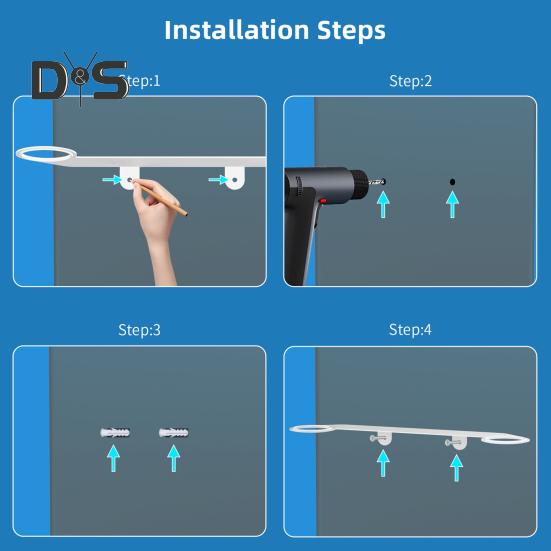 Installation Steps

D&S

Step:1

Step:2

Step:3

Step:4