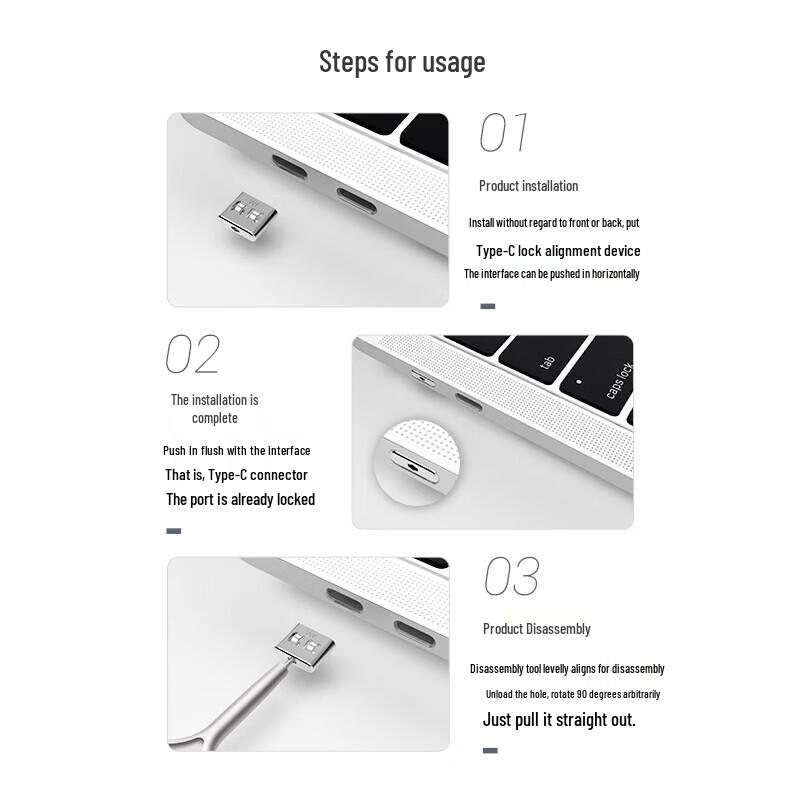 Steps for usage

01

Product installation

Install without regard to front or back, put

Type-C lock alignment device

The interface can be pushed in horizontally

02

The installation is complete

Push in flush with the interface

That is, Type-C connector

The port is already locked

tab

caps lock

03

Product Disassembly

Disassembly tool levelly aligns for disassembly

Unload the hole, rotate 90 degrees arbitrarily

Just pull it straight out.