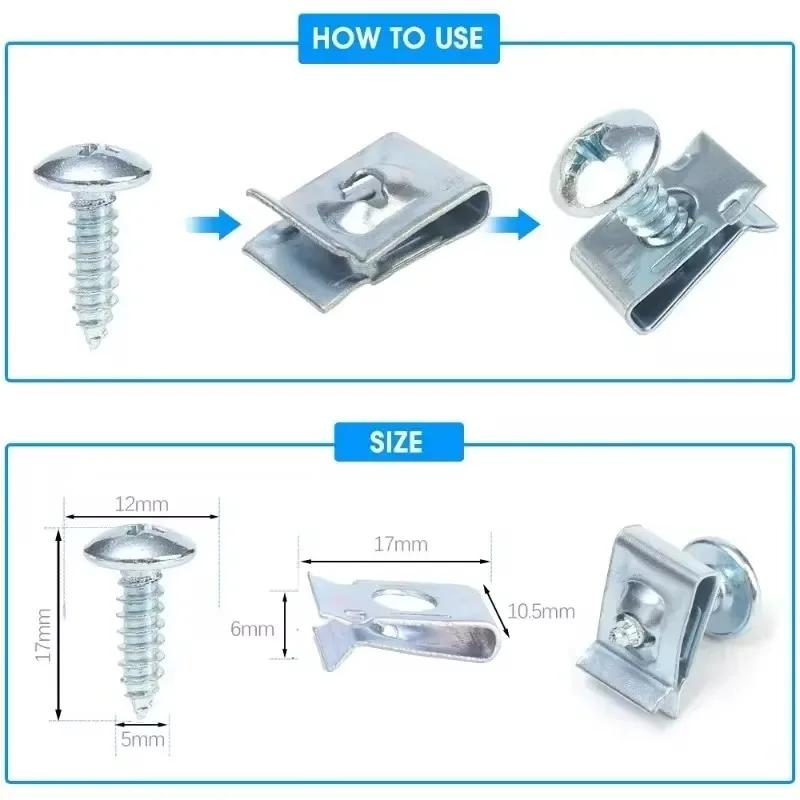 HOW TO USE

SIZE

12mm

17mm

5mm

17mm

6mm

10.5mm