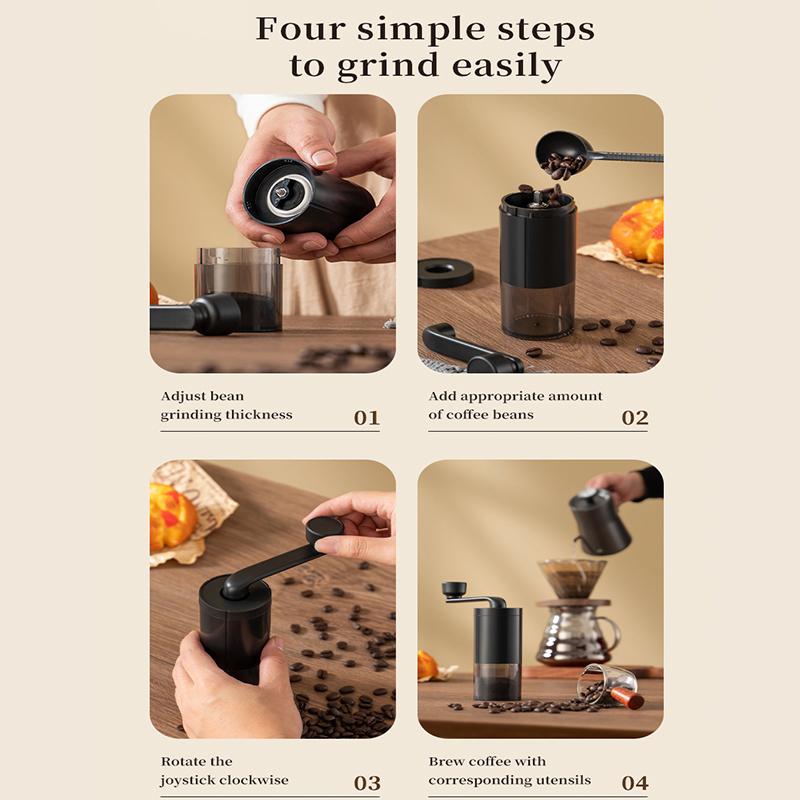 Four simple steps to grind easily

Adjust bean grinding thickness
01

Add appropriate amount of coffee beans
02

Rotate the joystick clockwise
03

Brew coffee with corresponding utensils
04