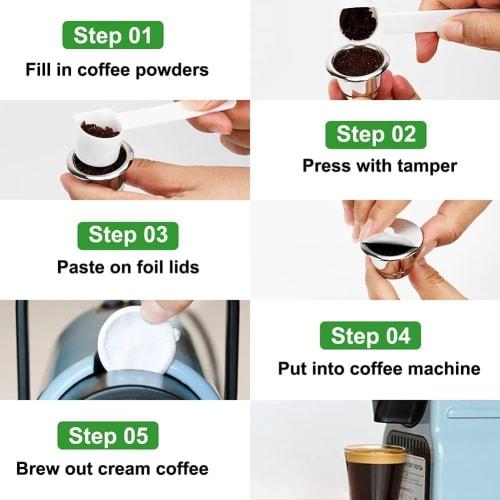 Step 01
Fill in coffee powders

Step 02
Press with tamper

Step 03
Paste on foil lids

Step 04
Put into coffee machine

Step 05
Brew out cream coffee