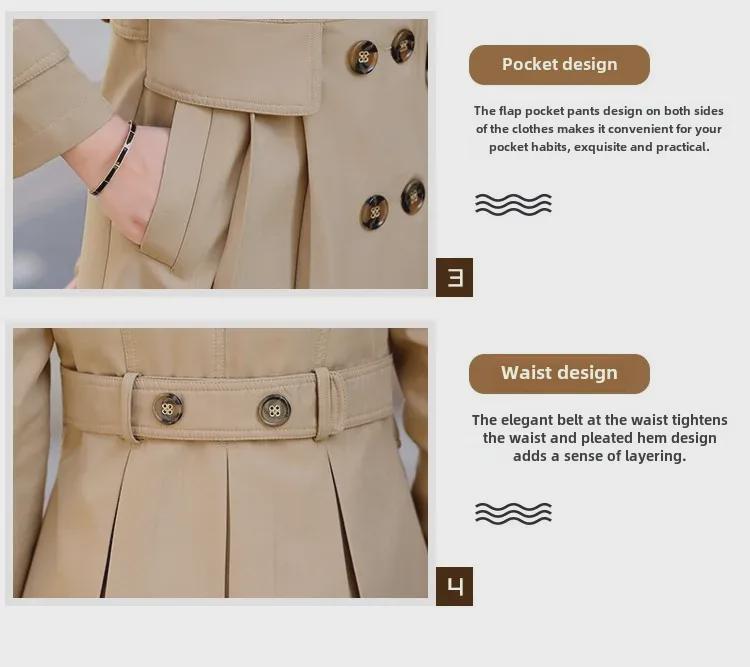 Pocket design

The flap pocket pants design on both sides of the clothes makes it convenient for your pocket habits, exquisite and practical.

3

Waist design

The elegant belt at the waist tightens the waist and pleated hem design adds a sense of layering.

4