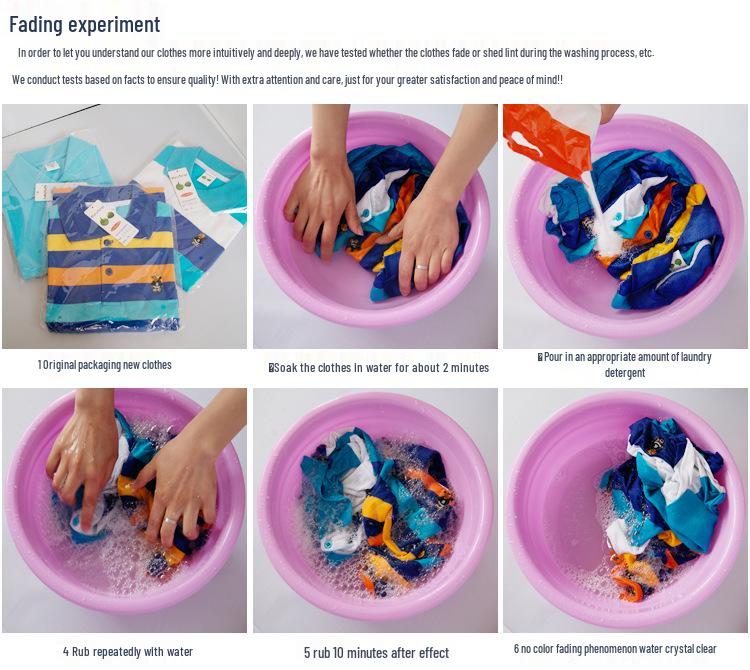 Fading experiment

In order to let you understand our clothes more intuitively and deeply, we have tested whether the clothes fade or shed lint during the washing process, etc.

We conduct tests based on facts to ensure quality! With extra attention and care, just for your greater satisfaction and peace of mind!!

1 Original packaging new clothes

Soak the clothes in water for about 2 minutes

Pour in an appropriate amount of laundry detergent

4 Rub repeatedly with water

5 rub 10 minutes after effect

6 no color fading phenomenon water crystal clear