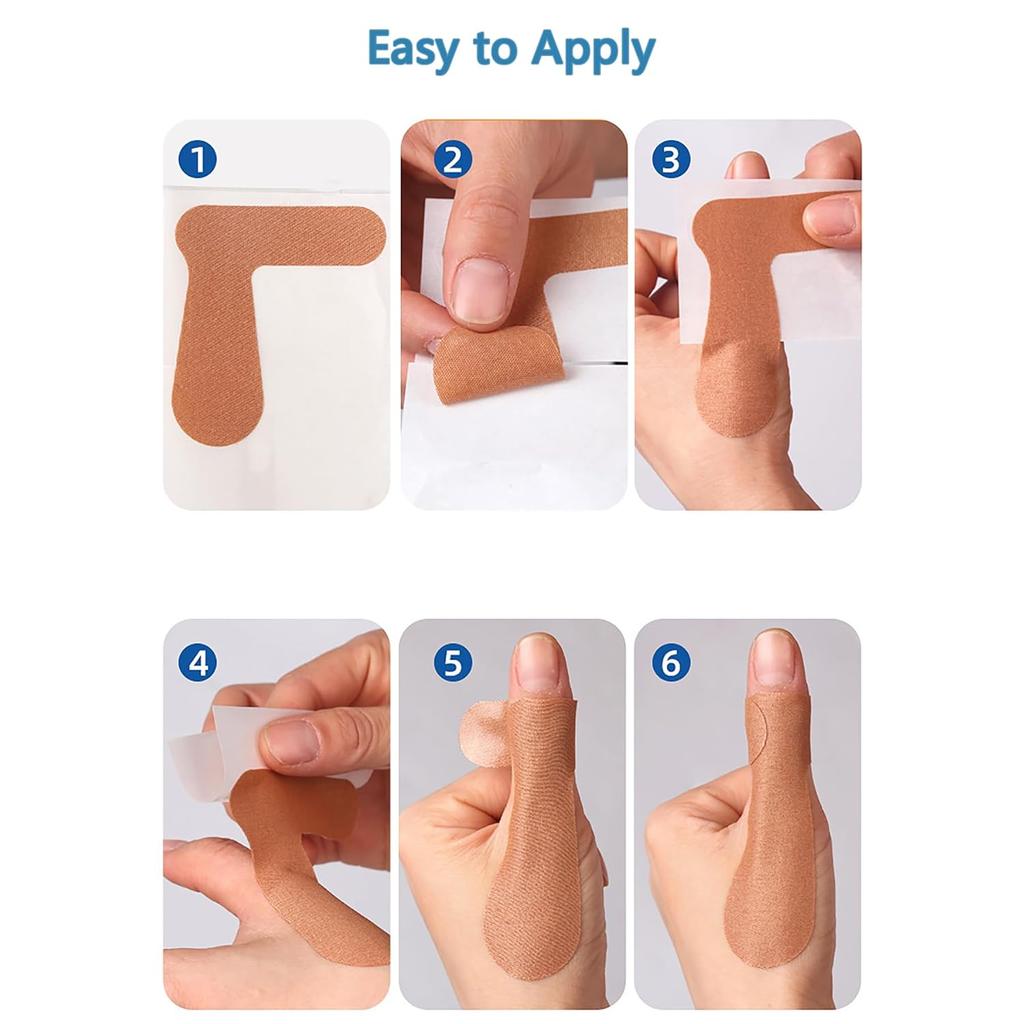 Easy to Apply

1

2

3

4

5

6