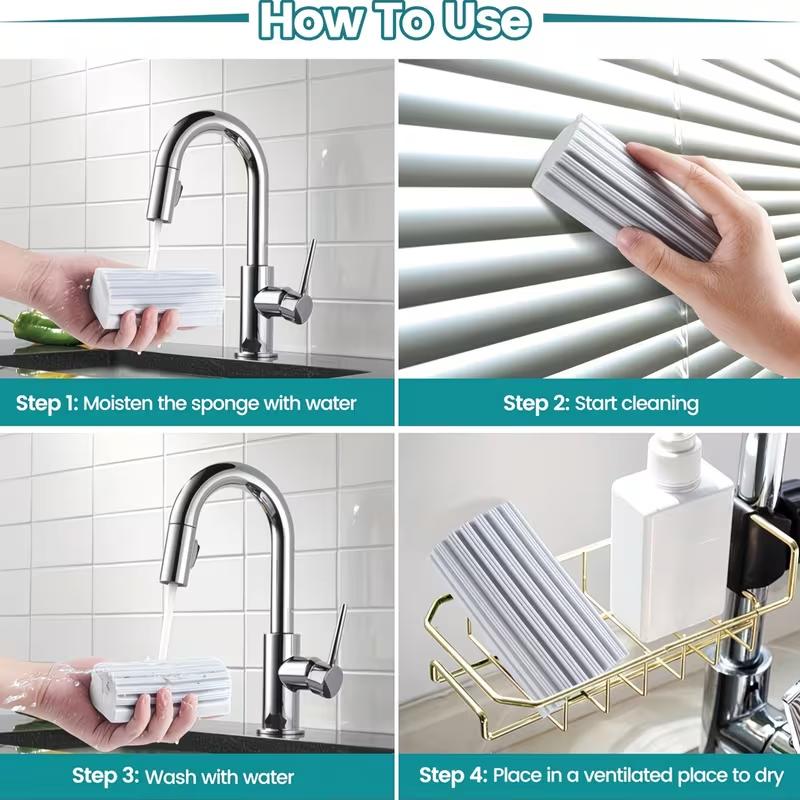 How To Use

Step 1: Moisten the sponge with water

Step 2: Start cleaning

Step 3: Wash with water

Step 4: Place in a ventilated place to dry