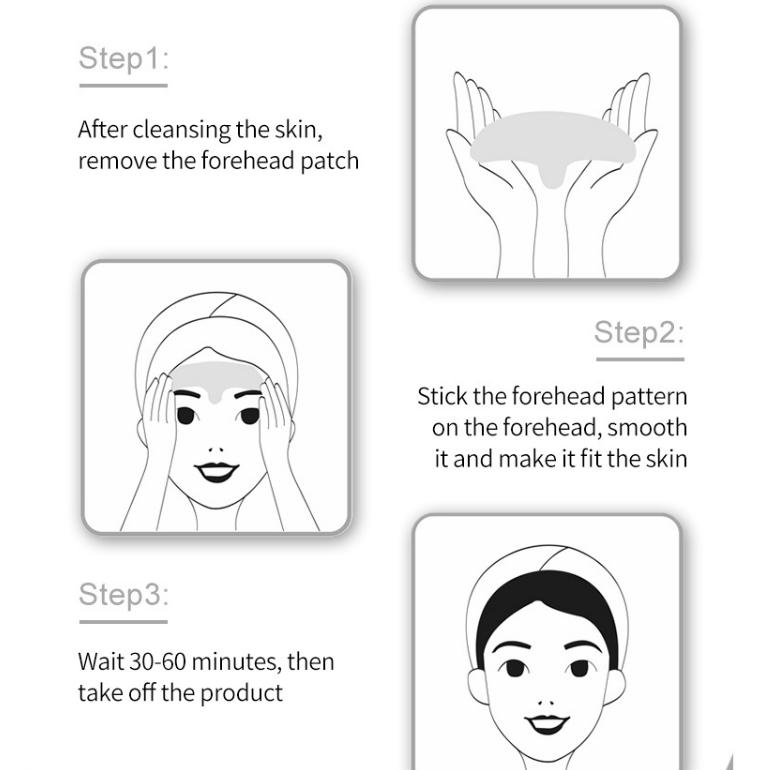 Step1:

After cleansing the skin, remove the forehead patch

Step2:

Stick the forehead pattern on the forehead, smooth it and make it fit the skin

Step3:

Wait 30-60 minutes, then take off the product