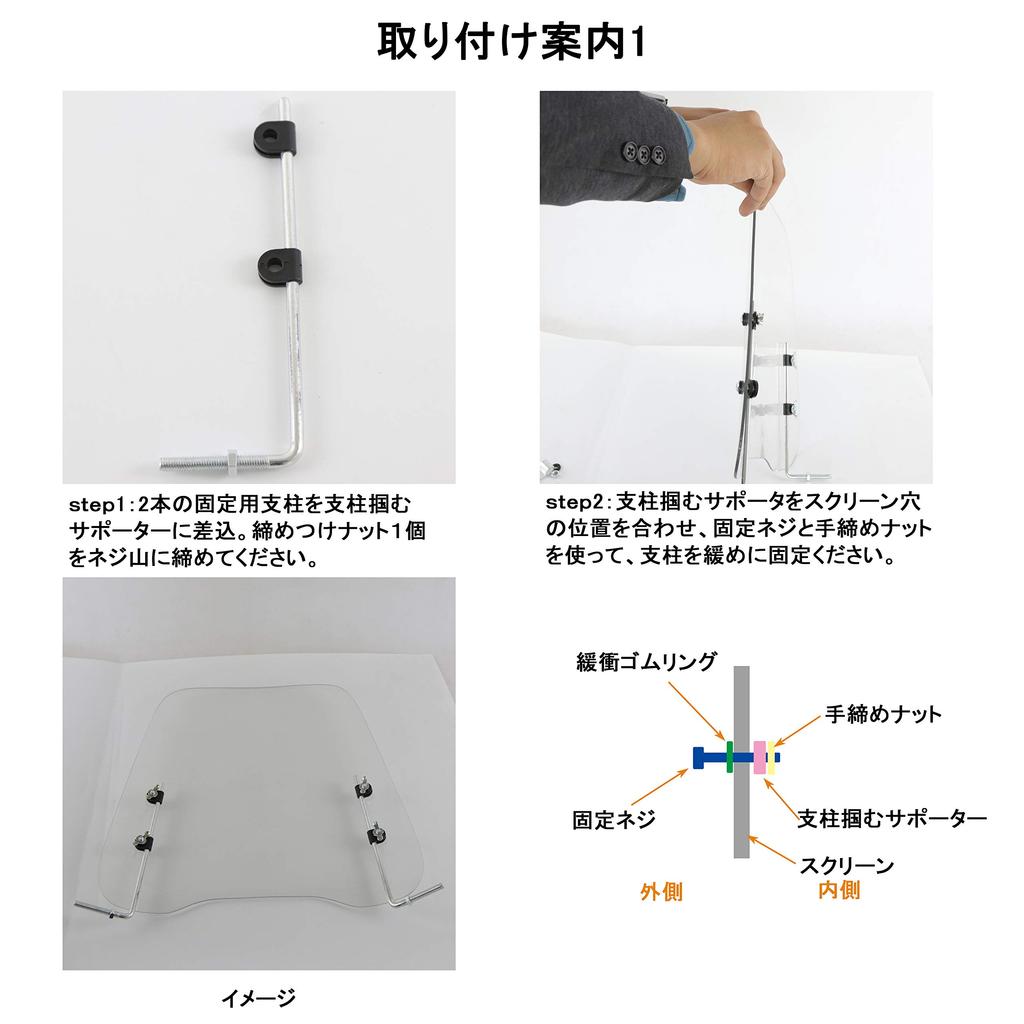 取り付け案内1

step1:2本の固定用支柱を支柱掴むサポーターに差込。締めつけナット1個をネジ山に締めてください。

step2:支柱掴むサポータをスクリーン穴の位置を合わせ、固定ネジと手締めナットを使って、支柱を緩めに固定ください。

イメージ

緩衝ゴムリング
手締めナット
固定ネジ
支柱掴むサポーター
スクリーン
外側
内側