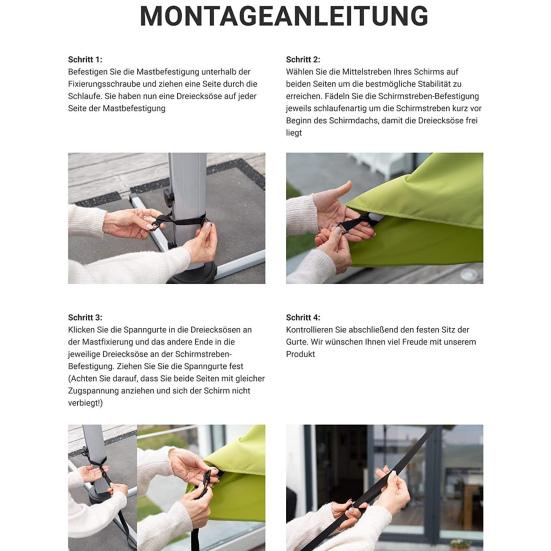 MONTAGEANLEITUNG

Schritt 1:
Befestigen Sie die Mastbefestigung unterhalb der Fixierungsschraube und ziehen eine Seite durch die Schlaufe. Sie haben nun eine Dreiecksöse auf jeder Seite der Mastbefestigung

Schritt 2:
Wählen Sie die Mittelstreben Ihres Schirms auf beiden Seiten um die bestmögliche Stabilität zu erreichen. Fädeln Sie die Schirmstreben-Befestigung jeweils schlaufenartig um die Schirmstreben kurz vor Beginn des Schirmdachs, damit die Dreiecksöse frei liegt

Schritt 3:
Klicken Sie die Spanngurte in die Dreiecksösen an der Mastfixierung und das andere Ende in die jeweilige Dreiecksöse an der Schirmstreben-Befestigung. Ziehen Sie Sie die Spanngurte fest (Achten Sie darauf, dass Sie beide Seiten mit gleicher Zugspannung anziehen und sich der Schirm nicht verbiegt!)

Schritt 4:
Kontrollieren Sie abschließend den festen Sitz der Gurte. Wir wünschen Ihnen viel Freude mit unserem Produkt