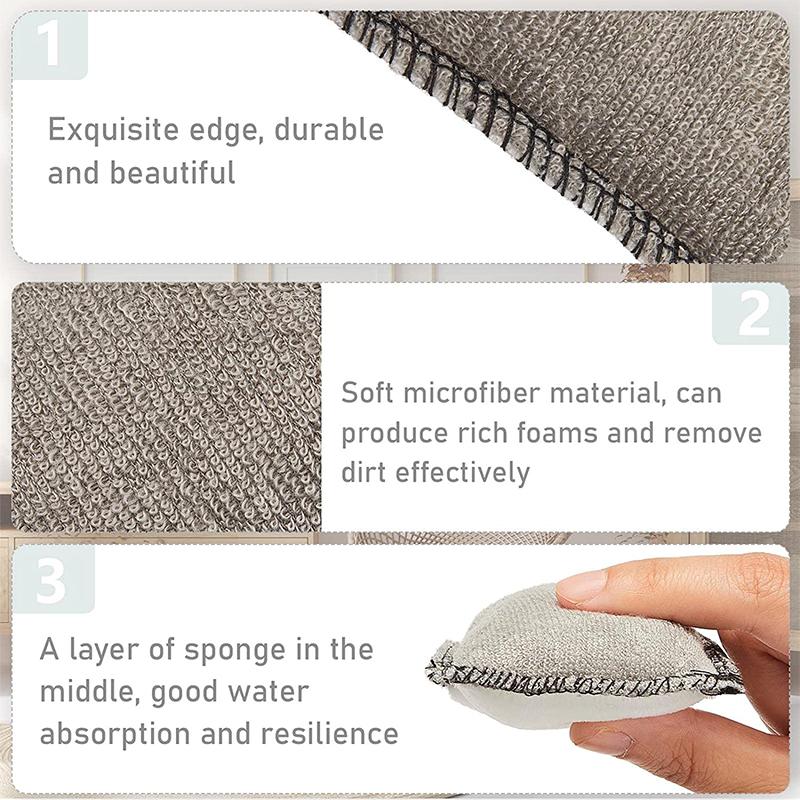 1

Exquisite edge, durable and beautiful

2

Soft microfiber material, can produce rich foams and remove dirt effectively

3

A layer of sponge in the middle, good water absorption and resilience