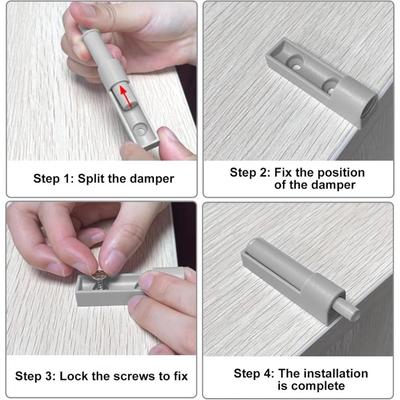 Step 1: Split the damper

Step 2: Fix the position of the damper

Step 3: Lock the screws to fix

Step 4: The installation is complete