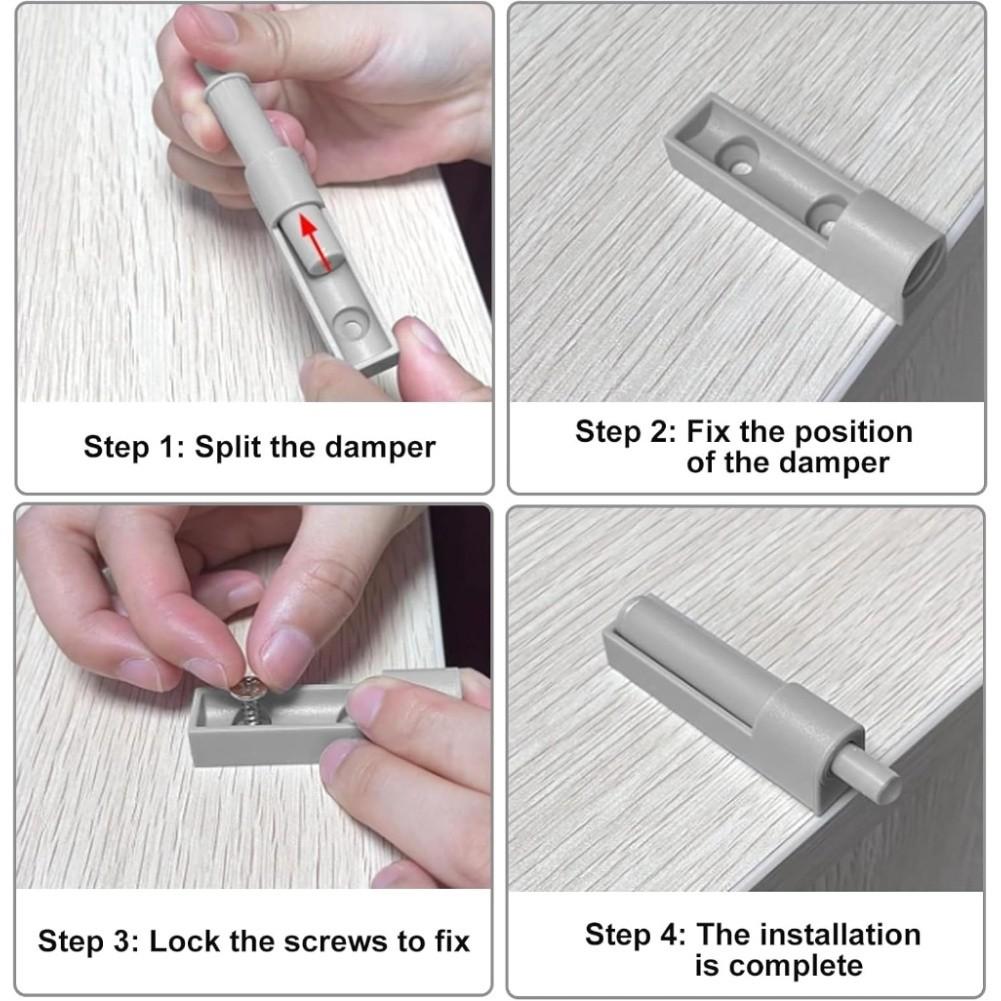 Step 1: Split the damper

Step 2: Fix the position of the damper

Step 3: Lock the screws to fix

Step 4: The installation is complete