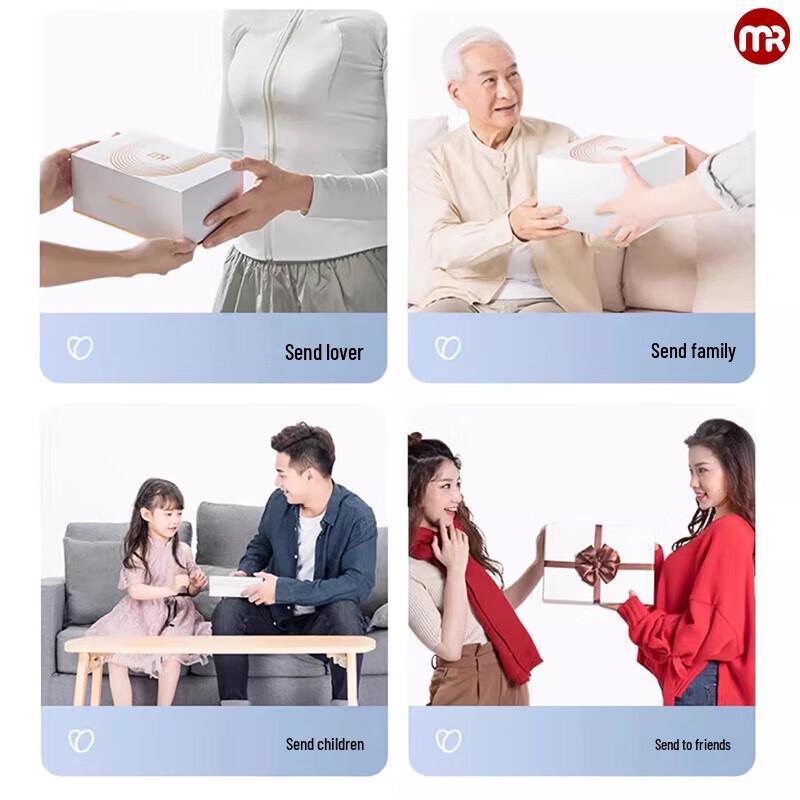 MR

Send lover

Send family

Send children

Send to friends