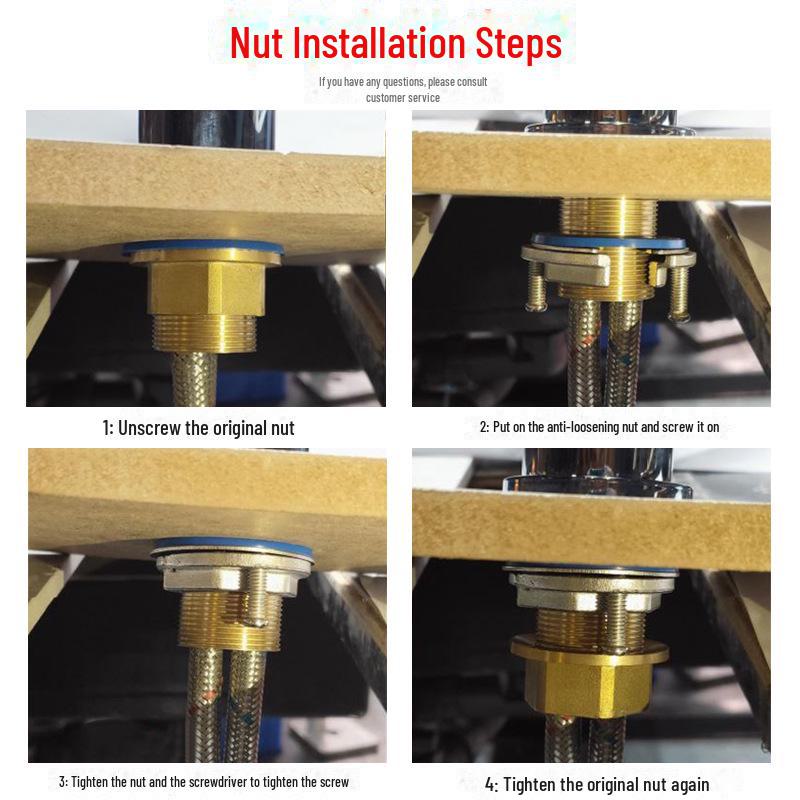 Nut Installation Steps

If you have any questions, please consult customer service

1: Unscrew the original nut

2: Put on the anti-loosening nut and screw it on

3: Tighten the nut and the screwdriver to tighten the screw

4: Tighten the original nut again