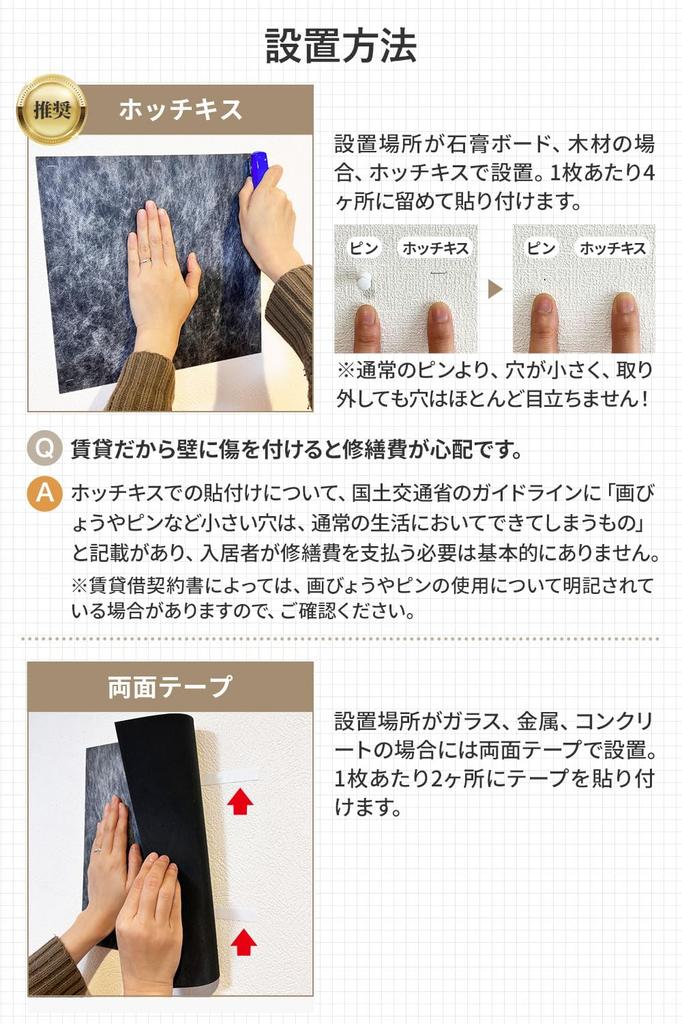 設置方法

推奨

ホッチキス

設置場所が石膏ボード、木材の場合、ホッチキスで設置。1枚あたり4ヶ所に留めて貼り付けます。

ピン　ホッチキス

ピン　ホッチキス

※通常のピンより、穴が小さく、取り外しても穴はほとんど目立ちません！

Q 賃貸だから壁に傷を付けると修繕費が心配です。

A ホッチキスでの貼付けについて、国土交通省のガイドラインに「画びょうやピンなど小さい穴は、通常の生活においてできてしまうもの」と記載があり、入居者が修繕費を支払う必要は基本的にありません。
※賃貸借契約書によっては、画びょうやピンの使用について明記されている場合がありますので、ご確認ください。

両面テープ

設置場所がガラス、金属、コンクリートの場合には両面テープで設置。1枚あたり2ヶ所にテープを貼り付けます。