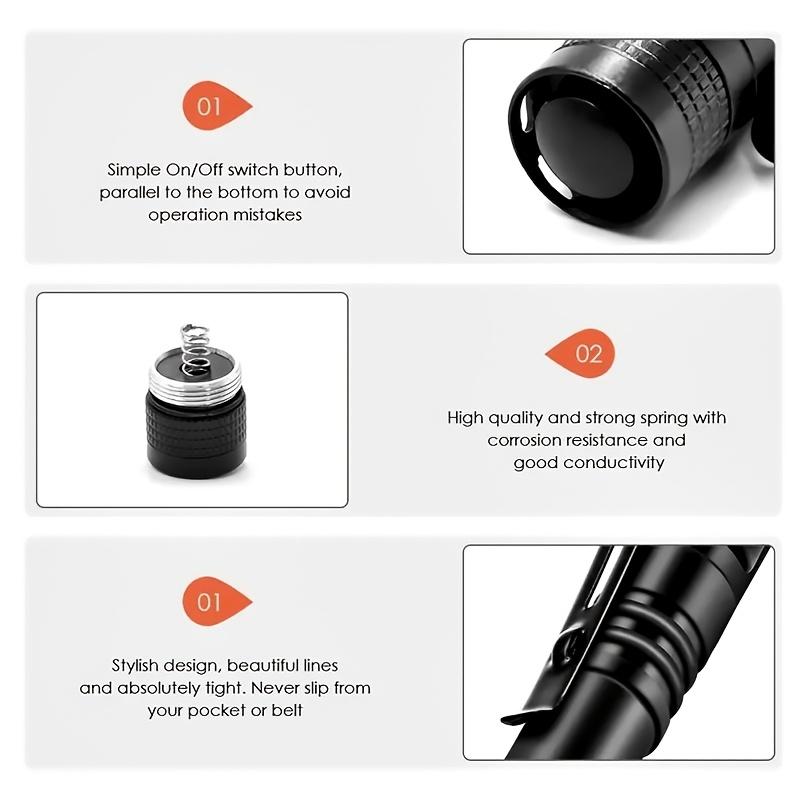 01

Simple On/Off switch button, parallel to the bottom to avoid operation mistakes

02

High quality and strong spring with corrosion resistance and good conductivity

01

Stylish design, beautiful lines and absolutely tight. Never slip from your pocket or belt