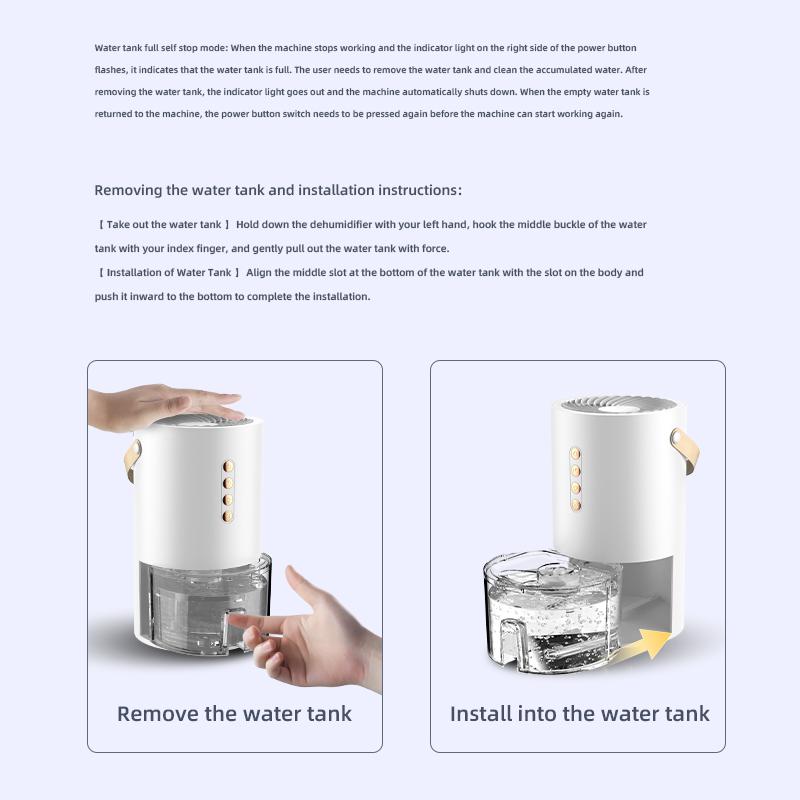 Water tank full self stop mode: When the machine stops working and the indicator light on the right side of the power button flashes, it indicates that the water tank is full. The user needs to remove the water tank and clean the accumulated water. After removing the water tank, the indicator light goes out and the machine automatically shuts down. When the empty water tank is returned to the machine, the power button switch needs to be pressed again before the machine can start working again.

Removing the water tank and installation instructions:

【 Take out the water tank 】 Hold down the dehumidifier with your left hand, hook the middle buckle of the water tank with your index finger, and gently pull out the water tank with force.
【 Installation of Water Tank 】 Align the middle slot at the bottom of the water tank with the slot on the body and push it inward to the bottom to complete the installation.

Remove the water tank

Install into the water tank