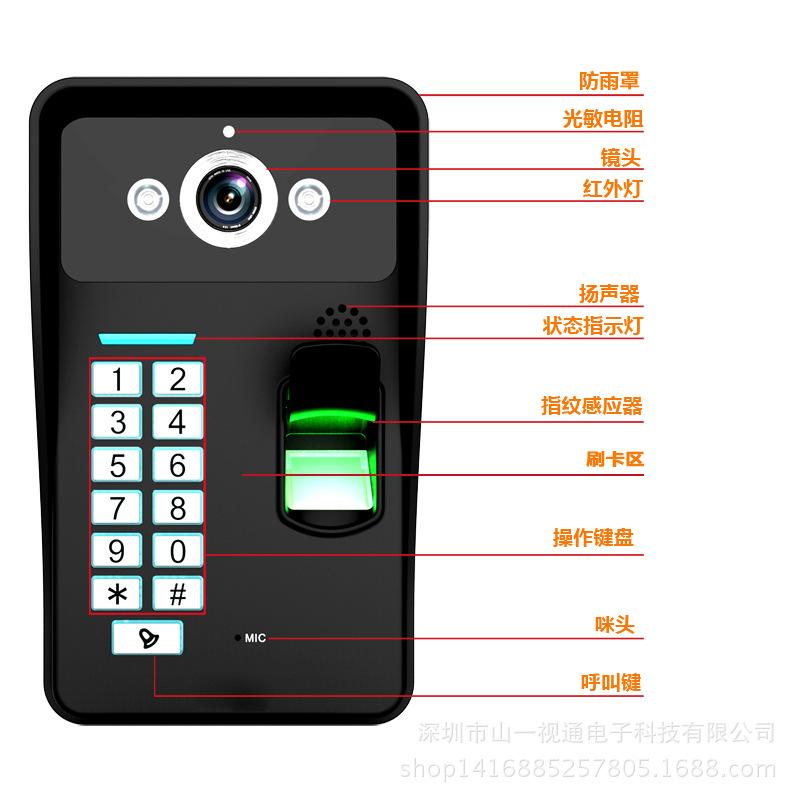 防雨罩
光敏电阻
镜头
红外灯
扬声器
状态指示灯
指纹感应器
刷卡区
操作键盘
咪头
呼叫键

1 2
3 4
5 6
7 8
9 0
* #

MIC

深圳市山一视通电子科技有限公司
shop1416885257805.1688.com