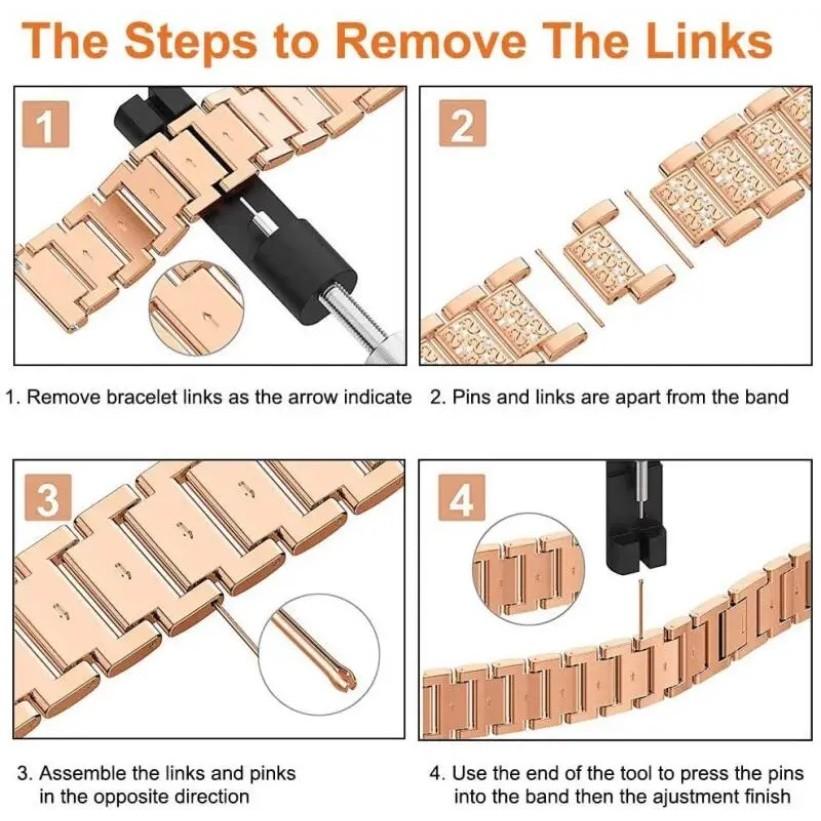 The Steps to Remove The Links

1

2

1. Remove bracelet links as the arrow indicate

2. Pins and links are apart from the band

3

4

3. Assemble the links and pinks in the opposite direction

4. Use the end of the tool to press the pins into the band then the ajustment finish