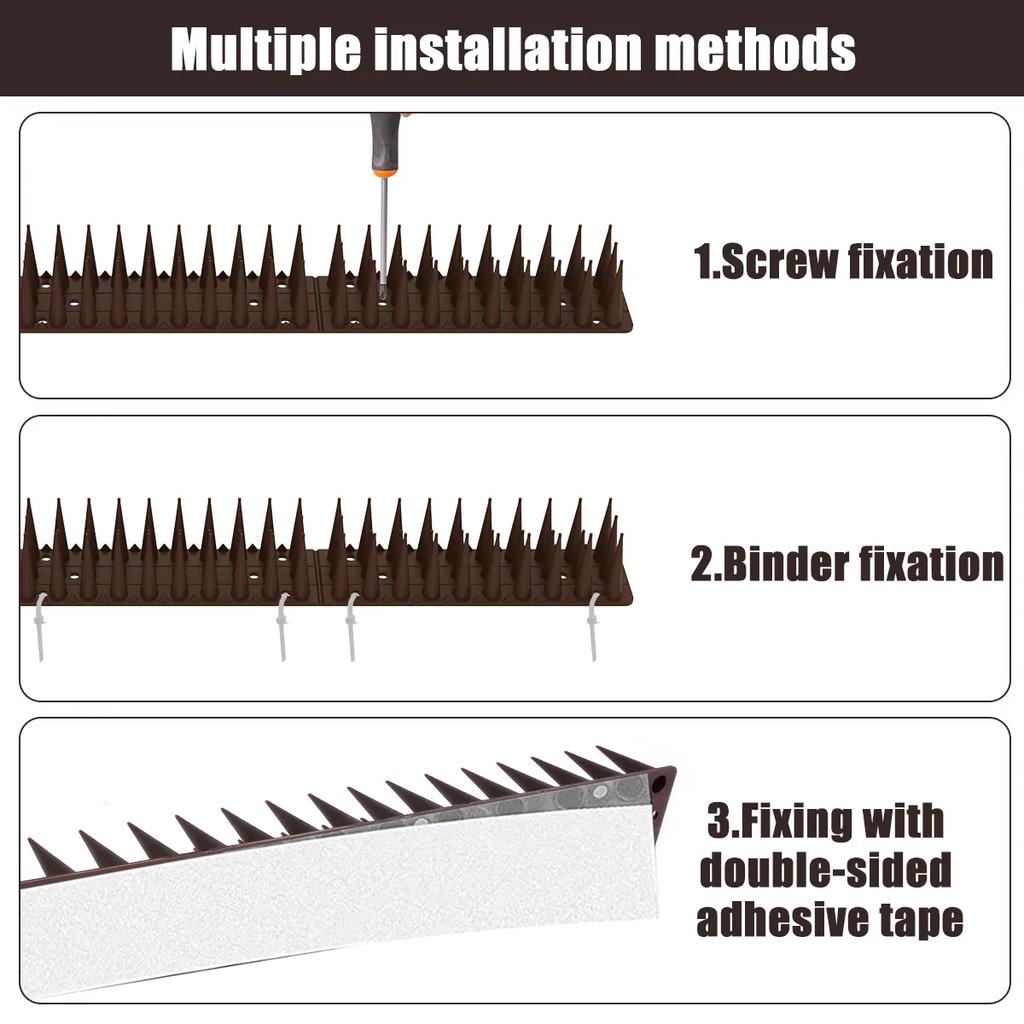 Multiple installation methods

1.Screw fixation

2.Binder fixation

3.Fixing with double-sided adhesive tape