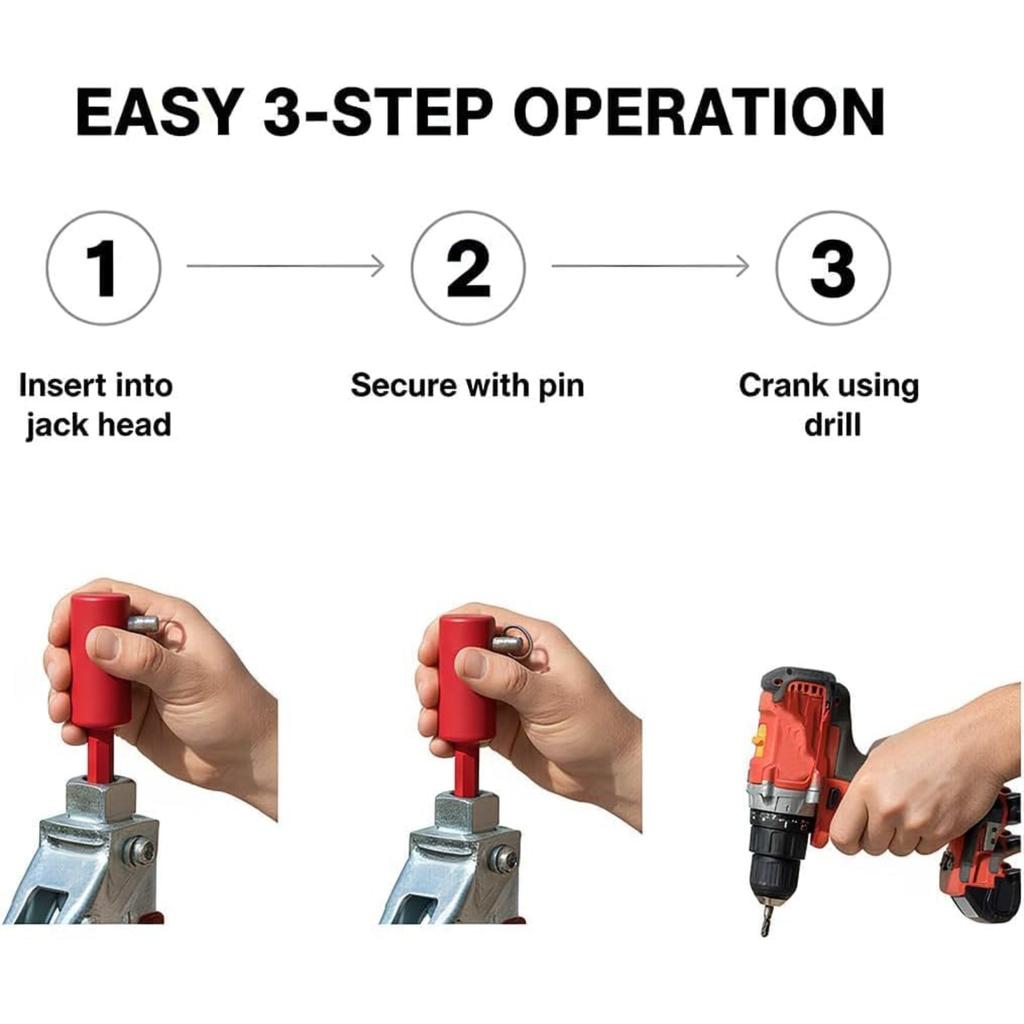 EASY 3-STEP OPERATION

1

2

3

Insert into jack head

Secure with pin

Crank using drill