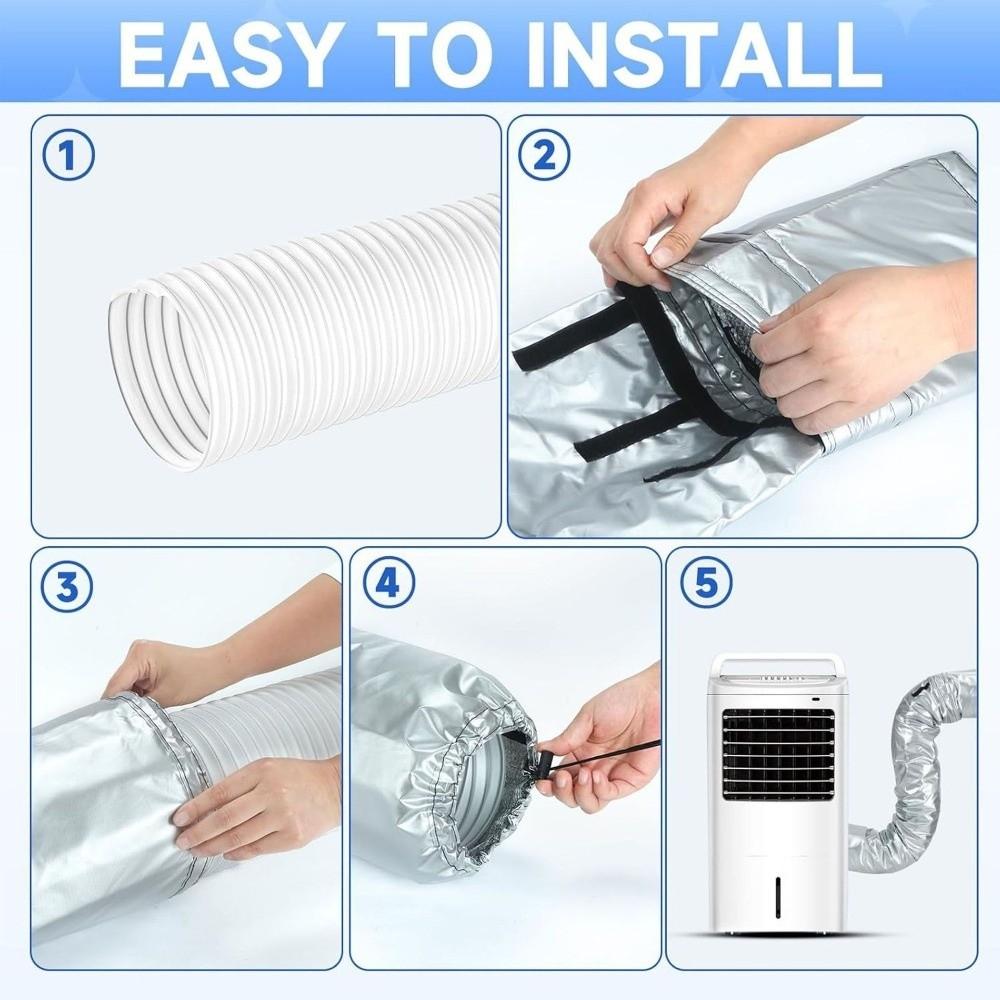 EASY TO INSTALL

1

2

3

4

5