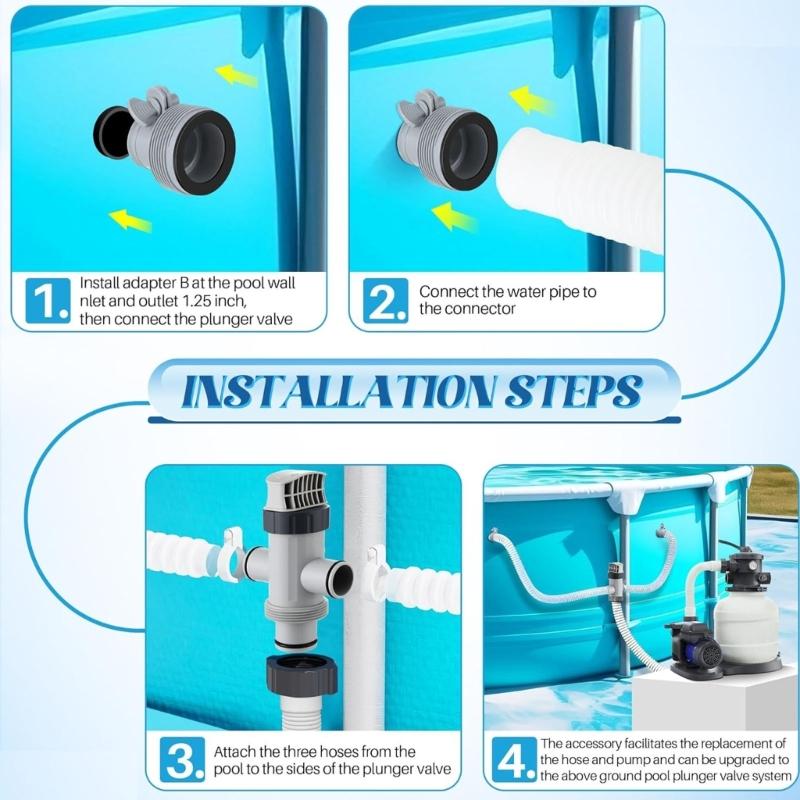 1. Install adapter B at the pool wall nlet and outlet 1.25 inch, then connect the plunger valve

2. Connect the water pipe to the connector

INSTALLATION STEPS

3. Attach the three hoses from the pool to the sides of the plunger valve

4. The accessory facilitates the replacement of the hose and pump and can be upgraded to the above ground pool plunger valve system