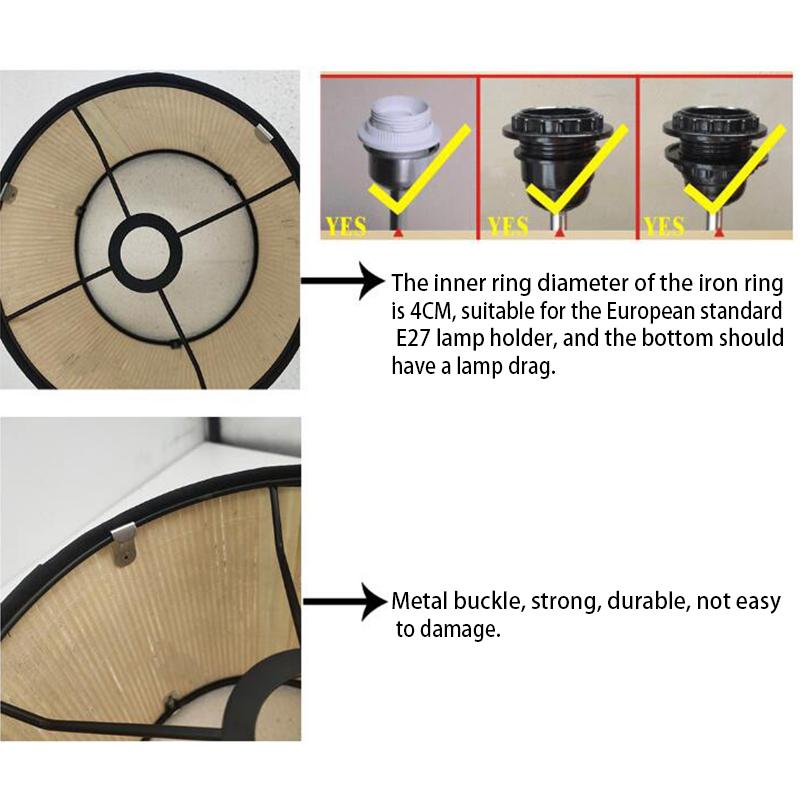 YES

YES

YES

The inner ring diameter of the iron ring is 4CM, suitable for the European standard E27 lamp holder, and the bottom should have a lamp drag.

Metal buckle, strong, durable, not easy to damage.