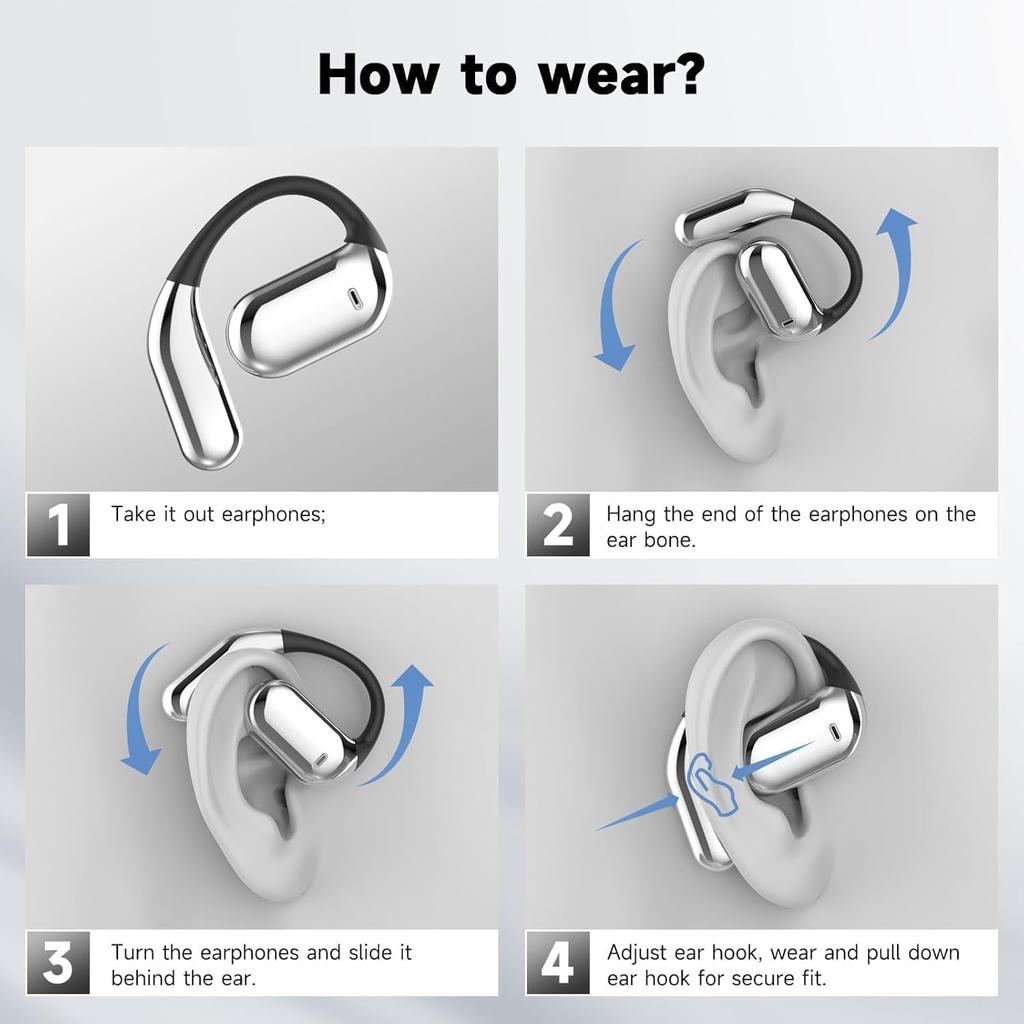 How to wear?

1 Take it out earphones;

2 Hang the end of the earphones on the ear bone.

3 Turn the earphones and slide it behind the ear.

4 Adjust ear hook, wear and pull down ear hook for secure fit.