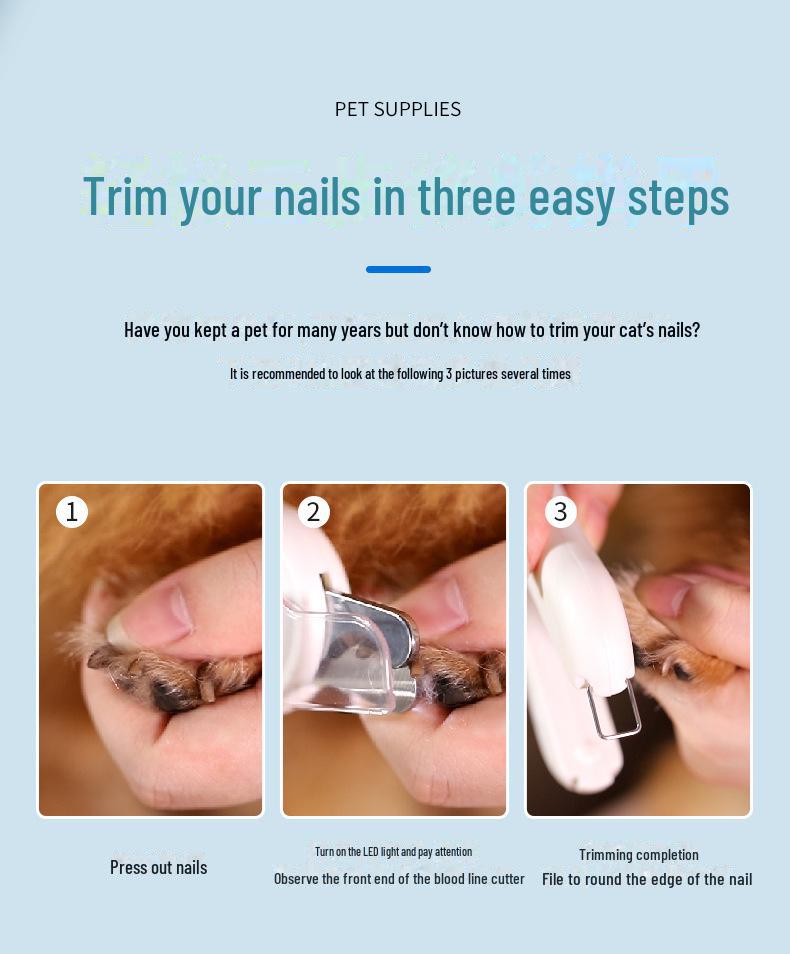 PET SUPPLIES

Trim your nails in three easy steps

Have you kept a pet for many years but don't know how to trim your cat's nails?

It is recommended to look at the following 3 pictures several times

1

2

3

Press out nails

Turn on the LED light and pay attention

Observe the front end of the blood line cutter

Trimming completion

File to round the edge of the nail