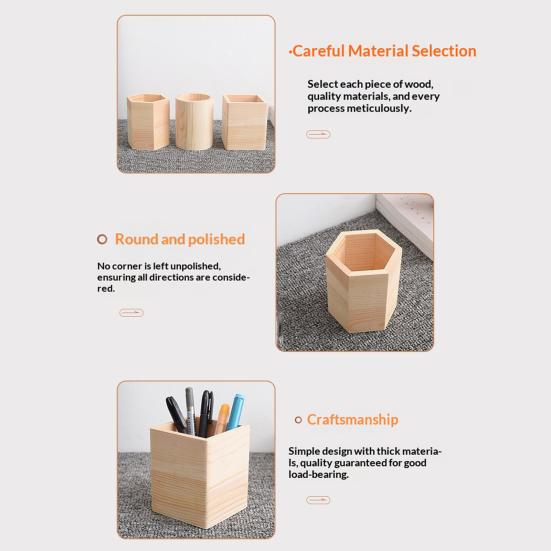 ·Careful Material Selection

Select each piece of wood, quality materials, and every process meticulously.

Round and polished

No corner is left unpolished, ensuring all directions are considered.

Craftsmanship

Simple design with thick materials, quality guaranteed for good load-bearing.