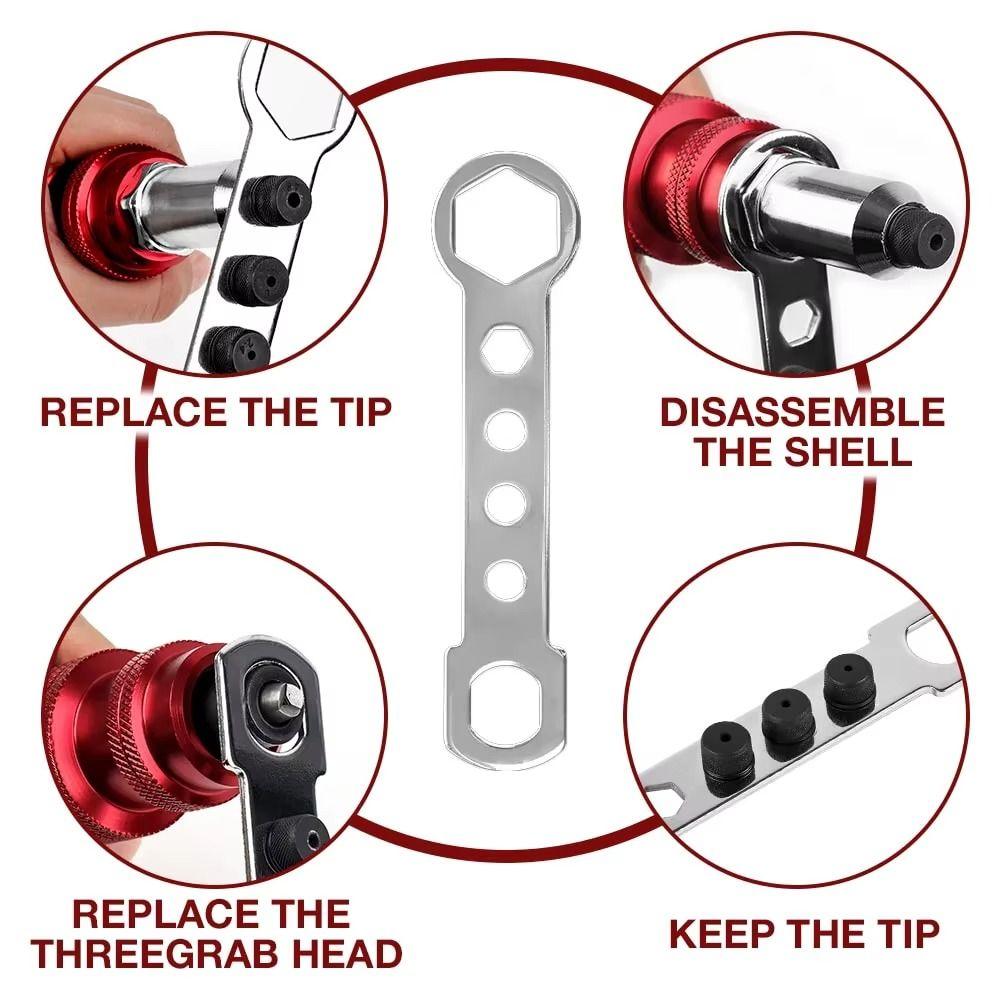 REPLACE THE TIP

DISASSEMBLE THE SHELL

REPLACE THE THREEGRAB HEAD

KEEP THE TIP