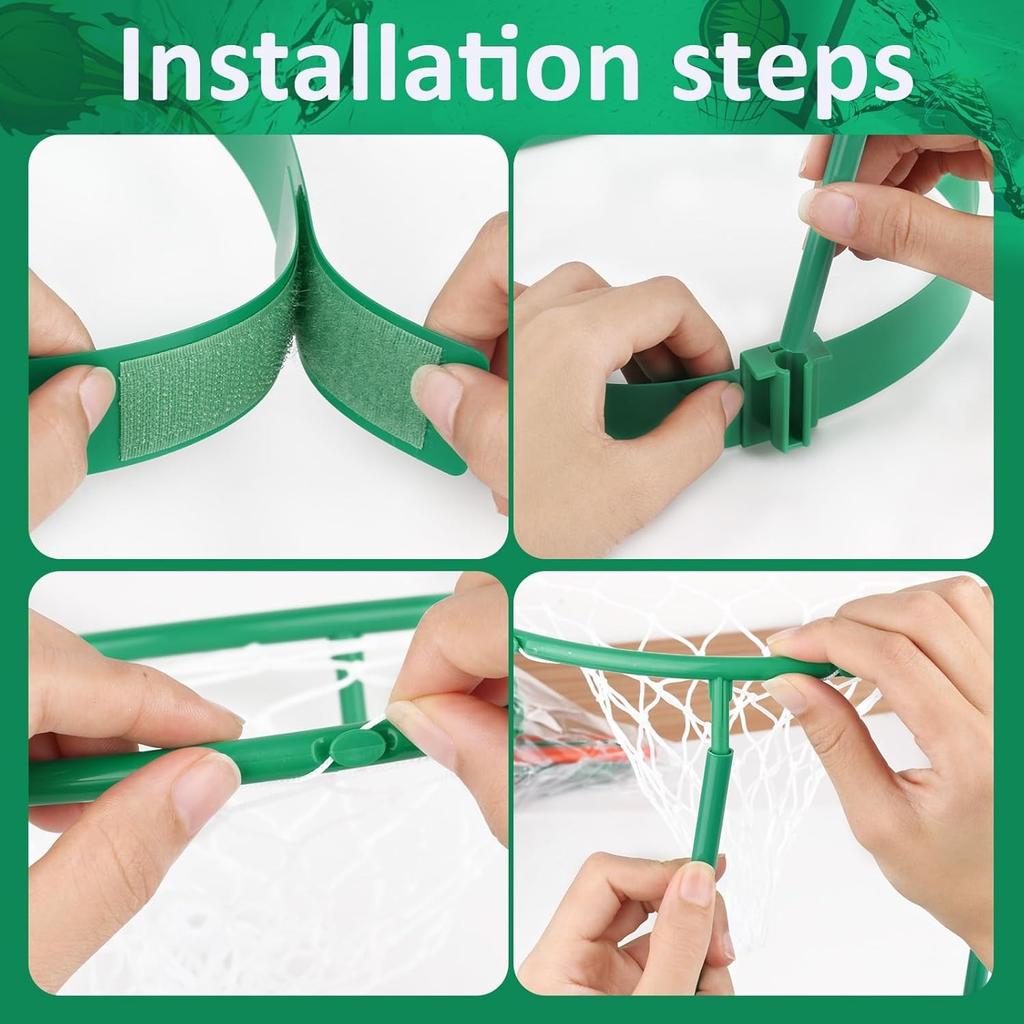 Installation steps