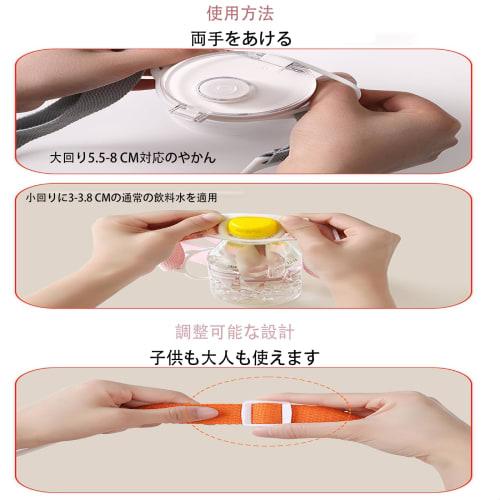 使用方法
両手をあける

大回り5.5-8 CM対応のやかん

小回りに3-3.8 CMの通常の飲料水を適用

調整可能な設計
子供も大人も使えます