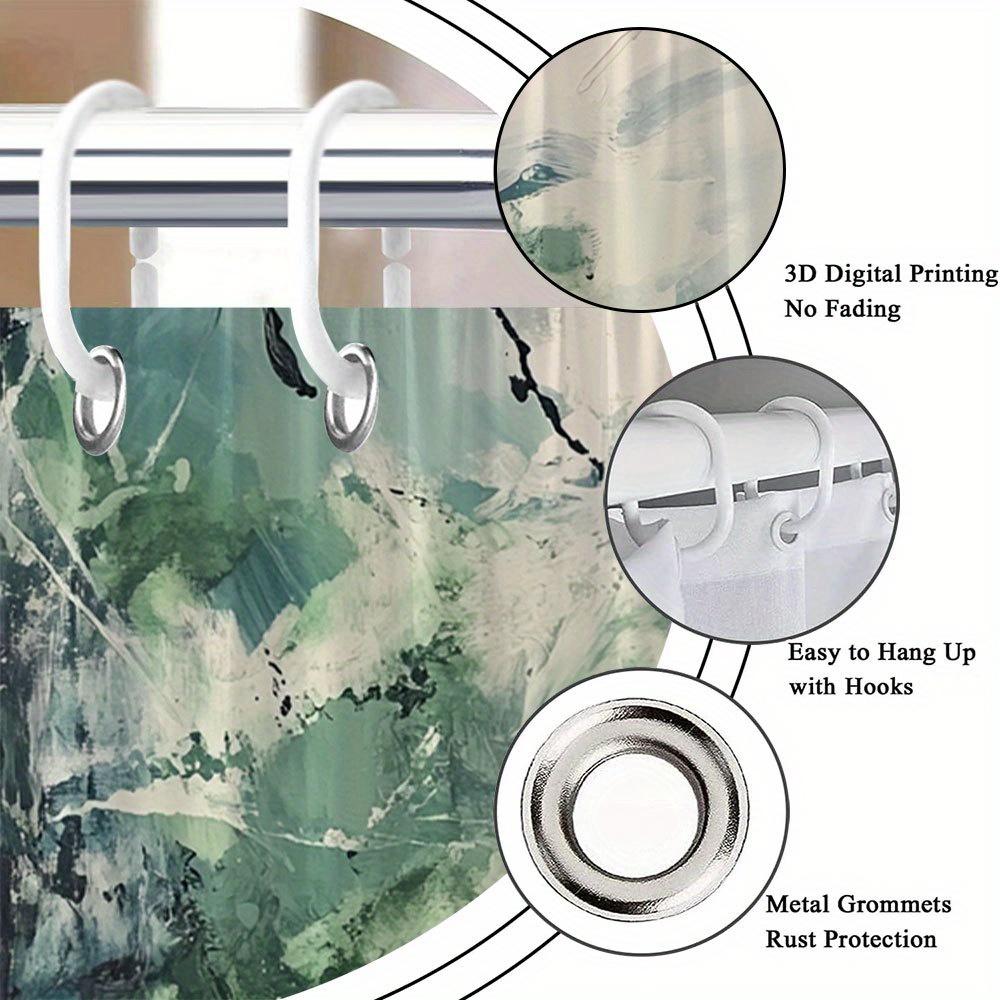 3D Digital Printing
No Fading

Easy to Hang Up
with Hooks

Metal Grommets
Rust Protection