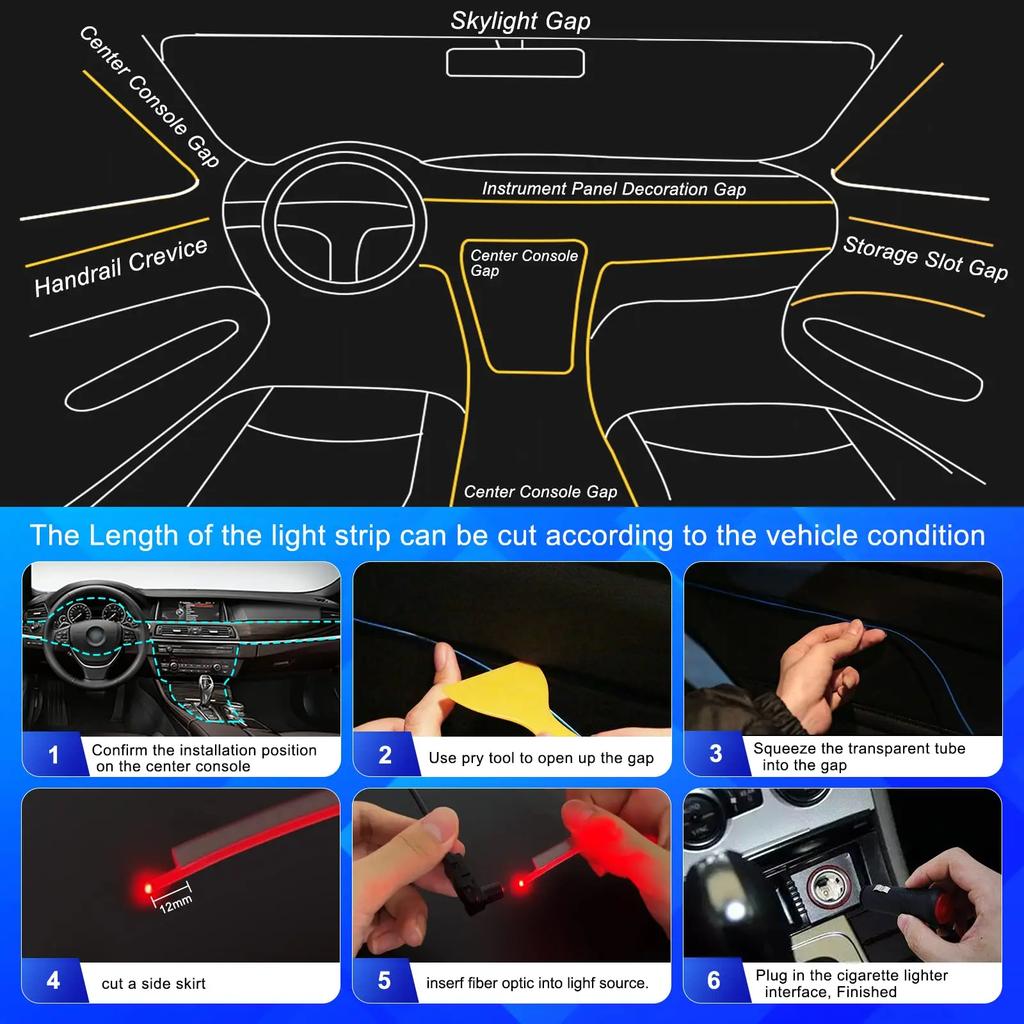 Skylight Gap

Center Console Gap

Instrument Panel Decoration Gap

Handrail Crevice

Center Console Gap

Storage Slot Gap

Center Console Gap

The Length of the light strip can be cut according to the vehicle condition

1 Confirm the installation position on the center console

2 Use pry tool to open up the gap

3 Squeeze the transparent tube into the gap

12mm

4 cut a side skirt

5 inserf fiber optic into lighf source.

6 Plug in the cigarette lighter interface, Finished