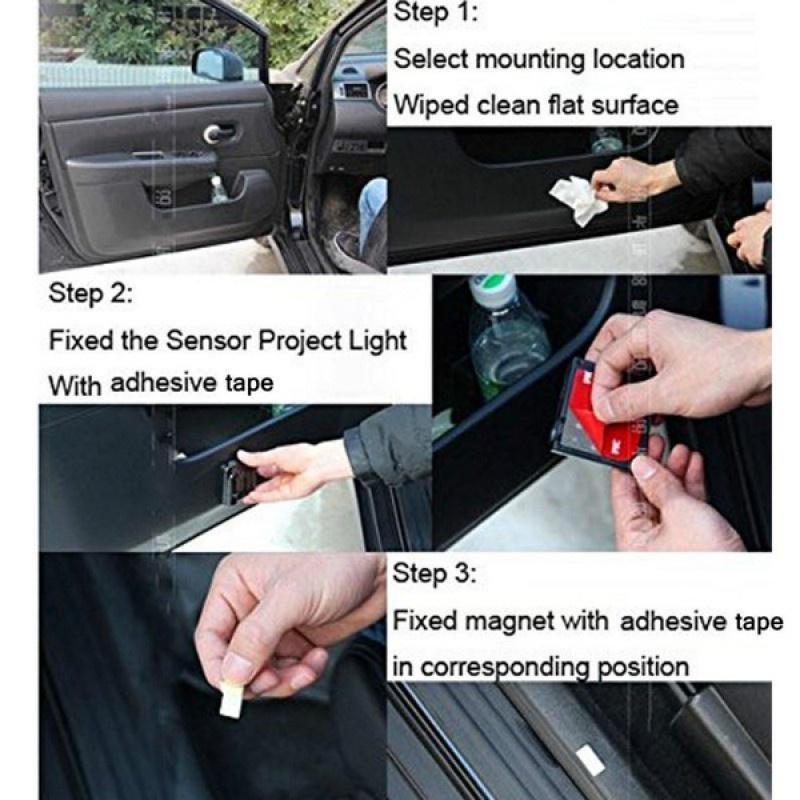 Step 1:
Select mounting location
Wiped clean flat surface

Step 2:
Fixed the Sensor Project Light
With adhesive tape

Step 3:
Fixed magnet with adhesive tape
in corresponding position