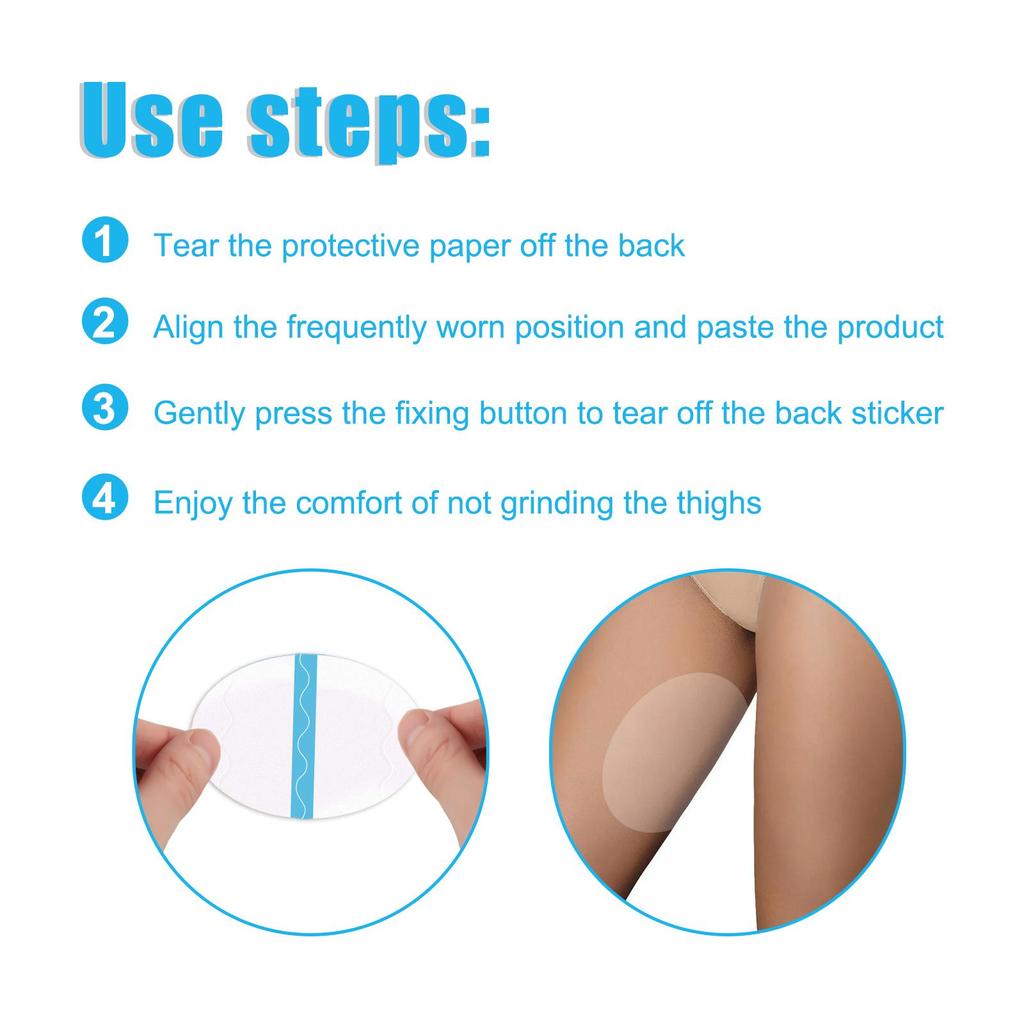 Use steps:

1 Tear the protective paper off the back

2 Align the frequently worn position and paste the product

3 Gently press the fixing button to tear off the back sticker

4 Enjoy the comfort of not grinding the thighs