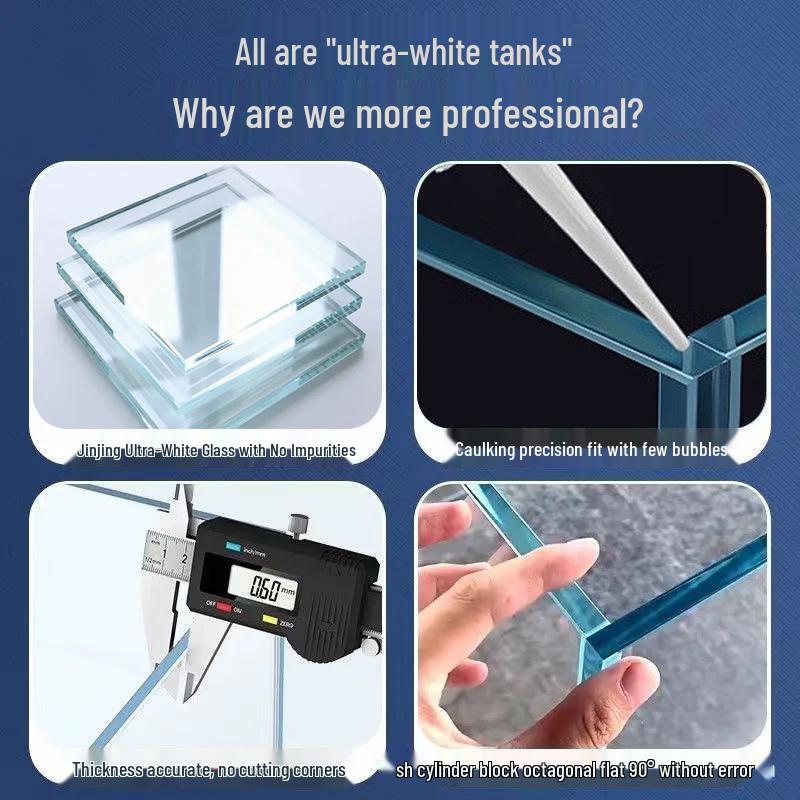 All are "ultra-white tanks"

Why are we more professional?

Jinjing Ultra-White Glass with No Impurities

Caulking precision fit with few bubbles

inch/mm

0.60 mm

OFF ON ZERO

Thickness accurate, no cutting corners

sh cylinder block octagonal flat 90° without error