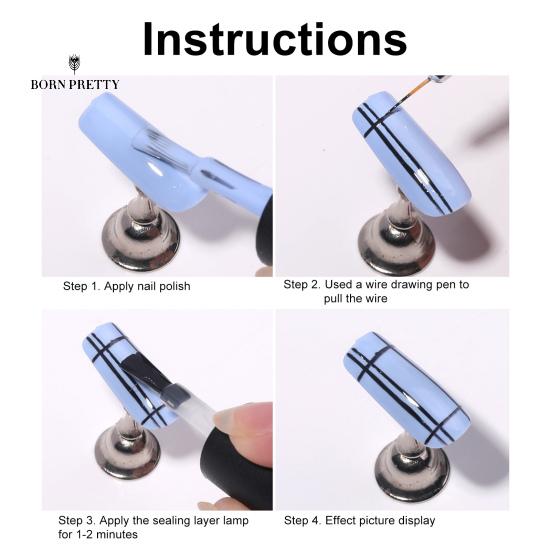 Instructions

BORN PRETTY

Step 1. Apply nail polish

Step 2. Used a wire drawing pen to pull the wire

Step 3. Apply the sealing layer lamp for 1-2 minutes

Step 4. Effect picture display