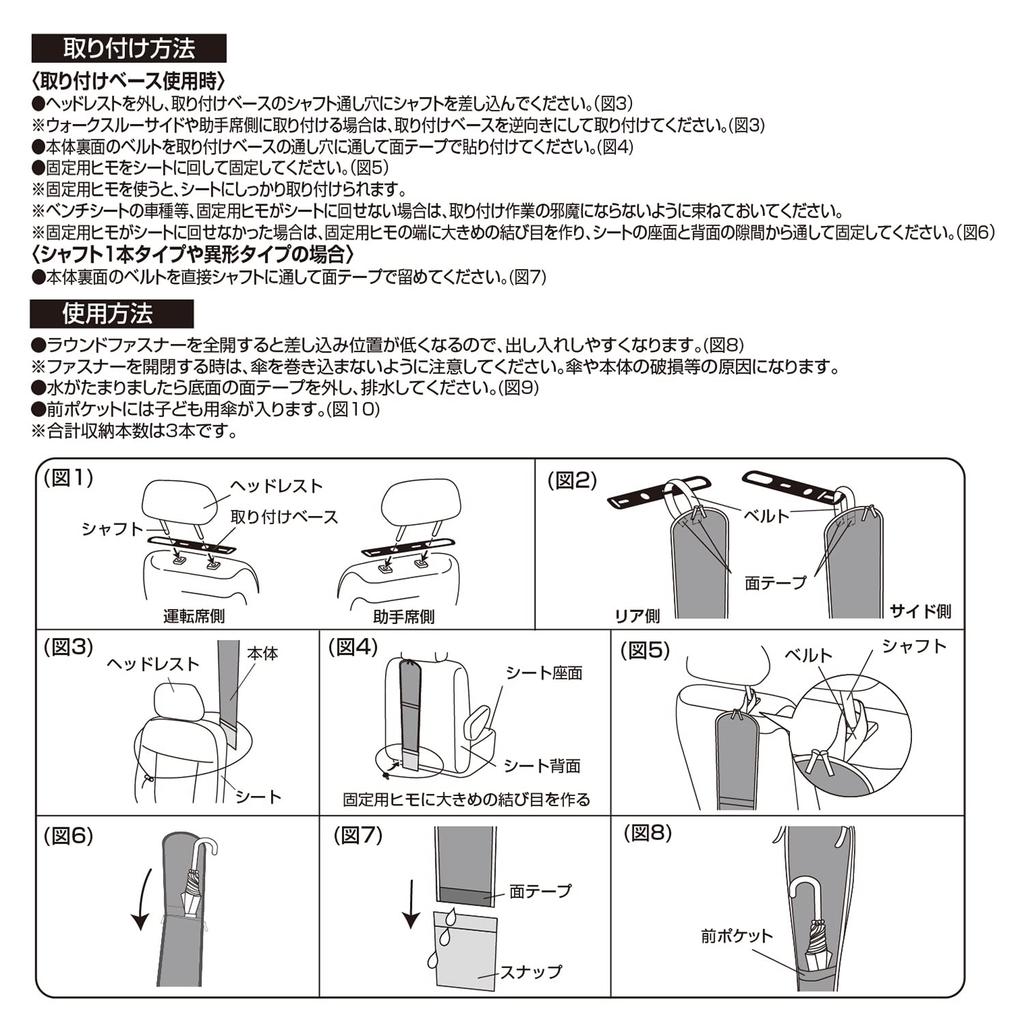 取り付け方法

〈取り付けベース使用時〉
●ヘッドレストを外し、取り付けベースのシャフト通し穴にシャフトを差し込んでください。(図3)
※ウォークスルーサイドや助手席側に取り付ける場合は、取り付けベースを逆向きにして取り付けてください。(図3)
●本体裏面のベルトを取り付けベースの通し穴に通して面テープで貼り付けてください。(図4)
●固定用ヒモをシートに回して固定してください。(図5)
※固定用ヒモを使うと、シートにしっかり取り付けられます。
※ベンチシートの車種等、固定用ヒモがシートに回せない場合は、取り付け作業の邪魔にならないように束ねておいてください。
※固定用ヒモがシートに回せなかった場合は、固定用ヒモの端に大きめの結び目を作り、シートの座面と背面の隙間から通して固定してください。(図6)
〈シャフト1本タイプや異形タイプの場合〉
●本体裏面のベルトを直接シャフトに通して面テープで留めてください。(図7)

使用方法

●ラウンドファスナーを全開すると差し込み位置が低くなるので、出し入れしやすくなります。(図8)
※ファスナーを開閉する時は、傘を巻き込まないように注意してください。傘や本体の破損等の原因になります。
●水がたまりましたら底面の面テープを外し、排水してください。(図9)
●前ポケットには子ども用傘が入ります。(図10)
※合計収納本数は3本です。

(図1)
ヘッドレスト
シャフト
取り付けベース
運転席側
助手席側

(図2)
ベルト
面テープ
リア側
サイド側

(図3)
ヘッドレスト
本体
シート

(図4)
シート座面
シート背面
固定用ヒモに大きめの結び目を作る

(図5)
ベルト
シャフト

(図6)

(図7)
面テープ
スナップ

(図8)
前ポケット