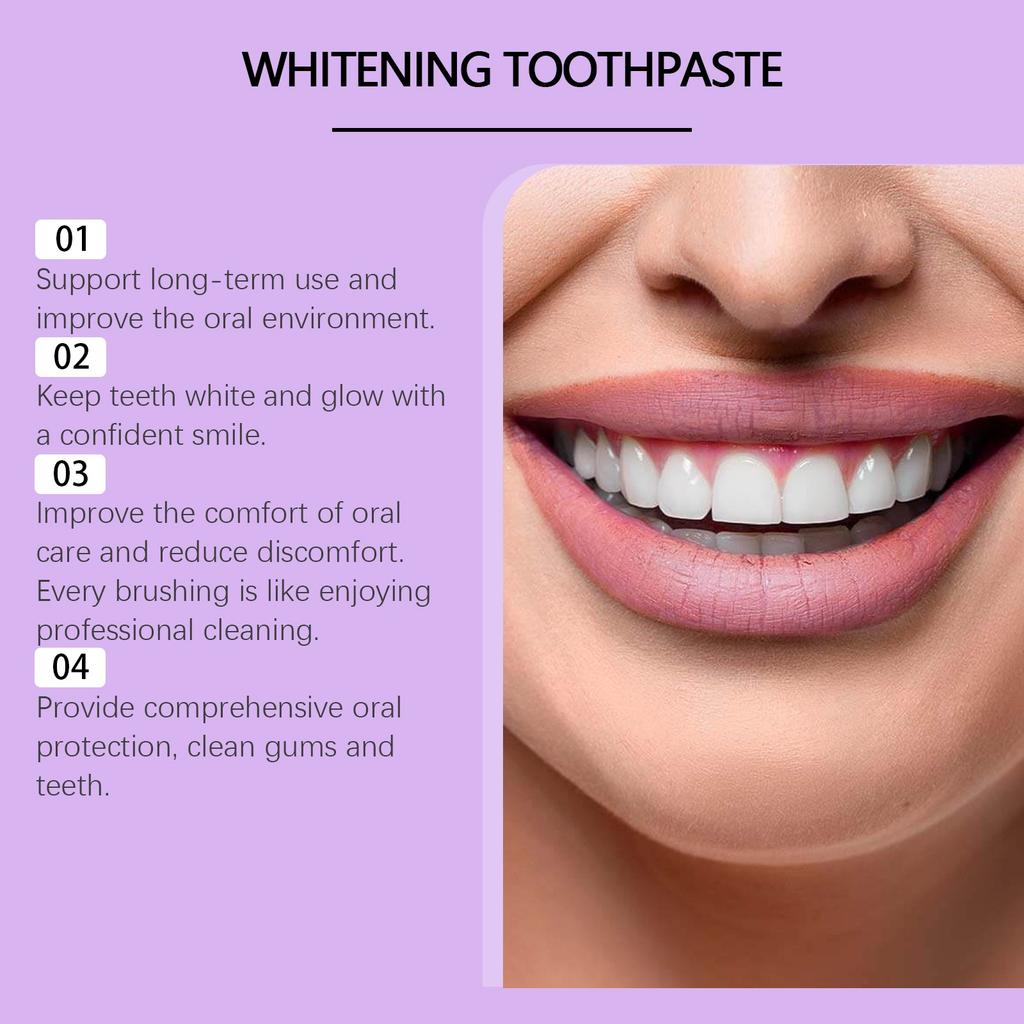 WHITENING TOOTHPASTE

01
Support long-term use and improve the oral environment.

02
Keep teeth white and glow with a confident smile.

03
Improve the comfort of oral care and reduce discomfort. Every brushing is like enjoying professional cleaning.

04
Provide comprehensive oral protection, clean gums and teeth.