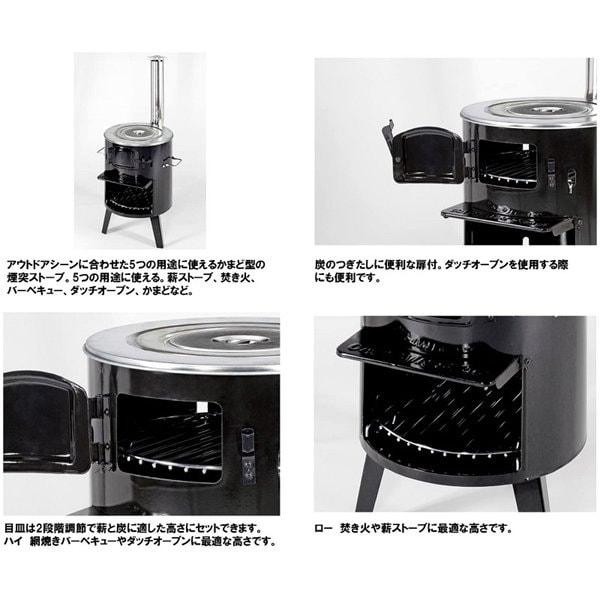 アウトドアシーンに合わせた5つの用途に使えるかまど型の煙突ストーブ。5つの用途に使える。薪ストーブ、焚き火、バーベキュー、ダッチオーブン、かまどなど。

炭のつぎたしに便利な扉付。ダッチオーブンを使用する際にも便利です。

目皿は2段階調節で薪と炭に適した高さにセットできます。
ハイ　網焼きバーベキューやダッチオーブンに最適な高さです。

ロー　焚き火や薪ストーブに最適な高さです。