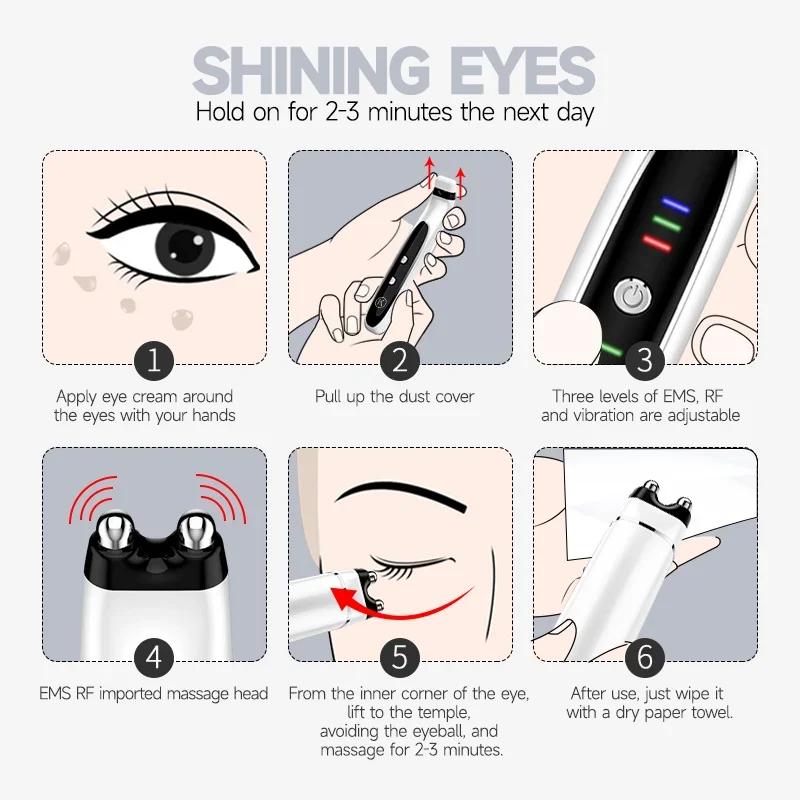 SHINING EYES
Hold on for 2-3 minutes the next day

1
Apply eye cream around the eyes with your hands

2
Pull up the dust cover

3
Three levels of EMS, RF and vibration are adjustable

4
EMS RF imported massage head

5
From the inner corner of the eye, lift to the temple, avoiding the eyeball, and massage for 2-3 minutes.

6
After use, just wipe it with a dry paper towel.