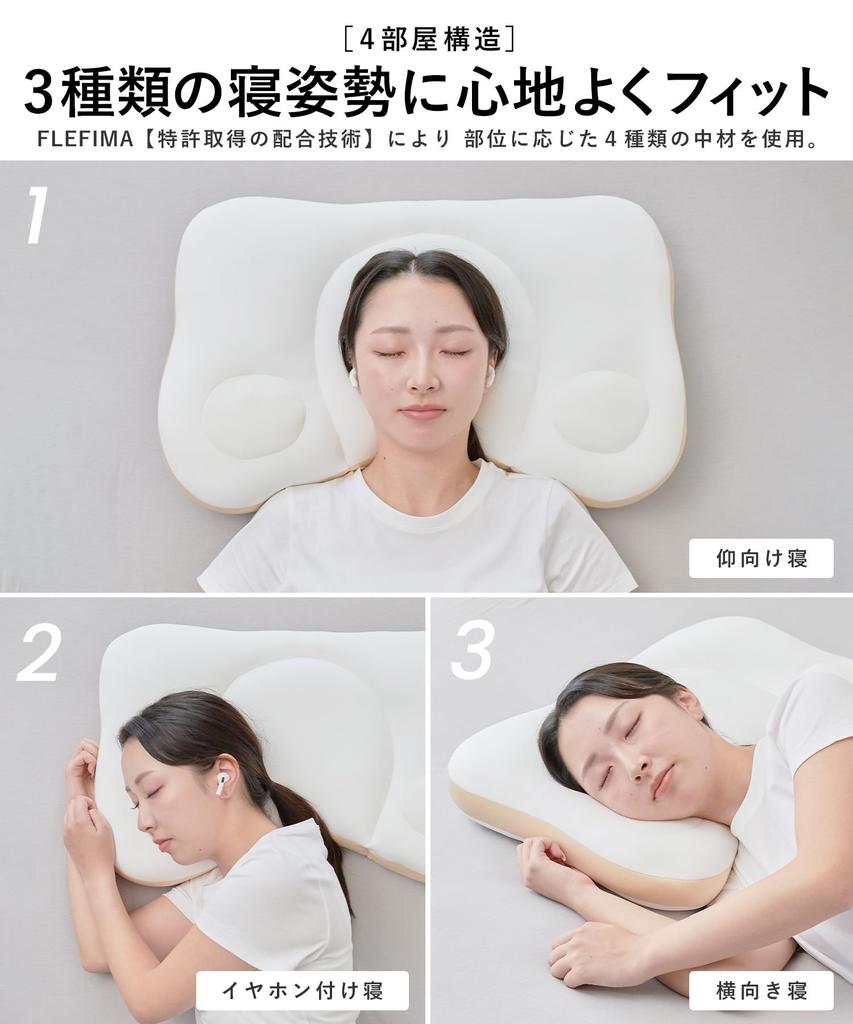 ［4部屋構造］
3種類の寝姿勢に心地よくフィット
FLEFIMA【特許取得の配合技術】により 部位に応じた4種類の中材を使用。

1
仰向け寝

2
イヤホン付け寝

3
横向き寝